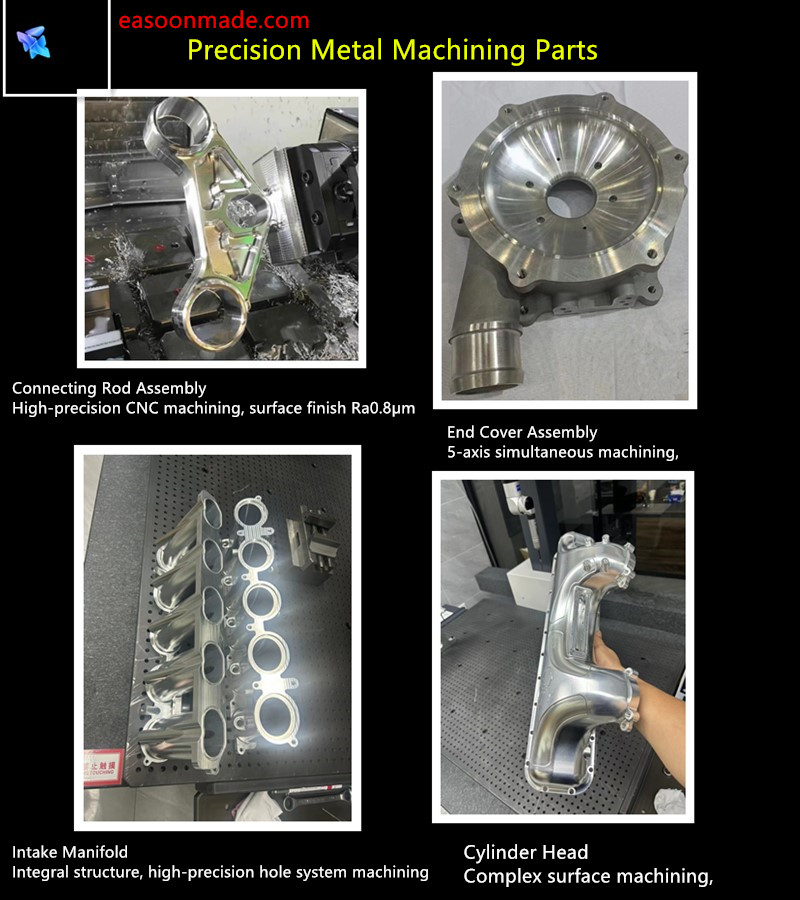 easoonmade.com
Precision Metal Machining Parts

Connecting Rod Assembly
High-precision CNC machining, surface finish Ra0.8μm

End Cover Assembly
5-axis simultaneous machining,

Intake Manifold
Integral structure, high-precision hole system machining

Cylinder Head
Complex surface machining,