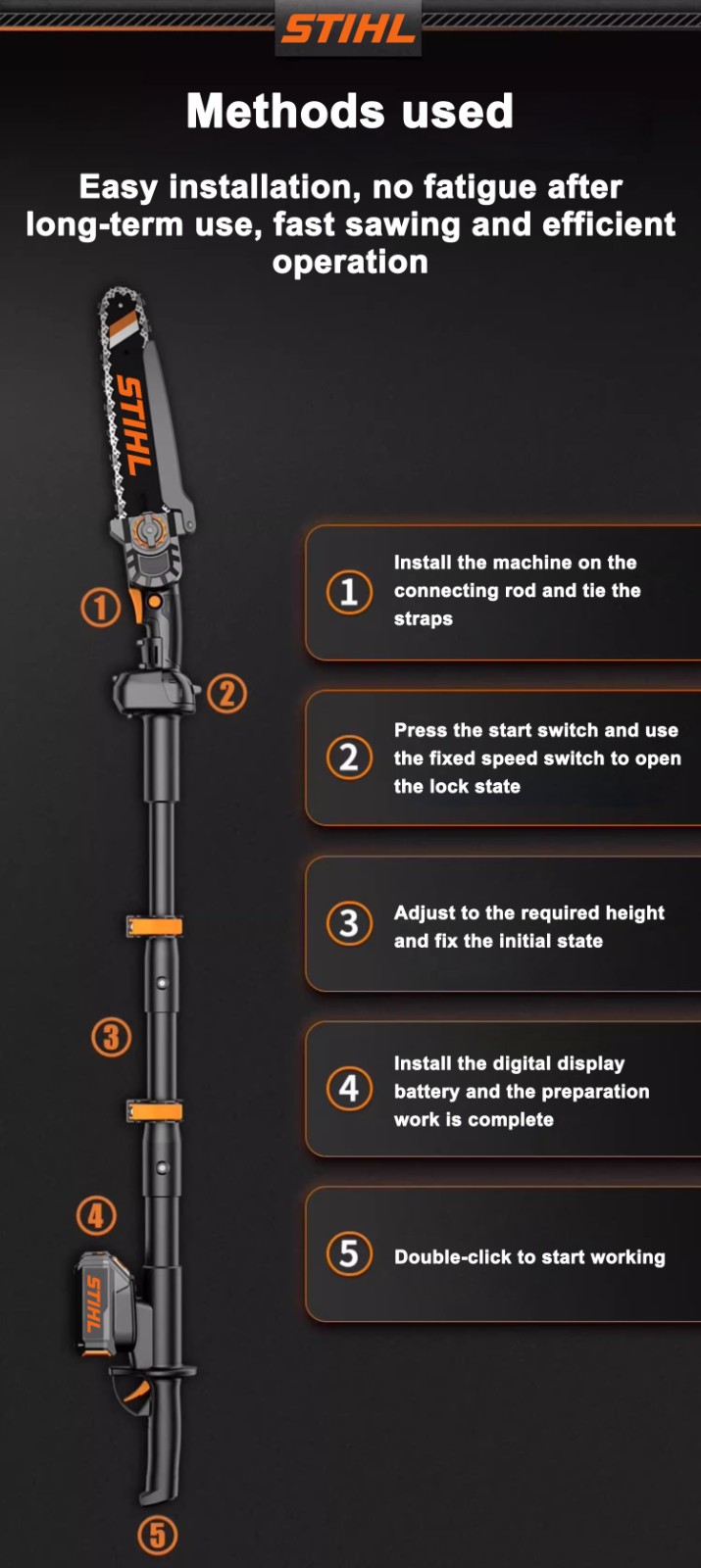 STIHL

Methods used

Easy installation, no fatigue after long-term use, fast sawing and efficient operation

STIHL

①

②

③

④

STIHL

⑤

1 Install the machine on the connecting rod and tie the straps

2 Press the start switch and use the fixed speed switch to open the lock state

3 Adjust to the required height and fix the initial state

4 Install the digital display battery and the preparation work is complete

5 Double-click to start working