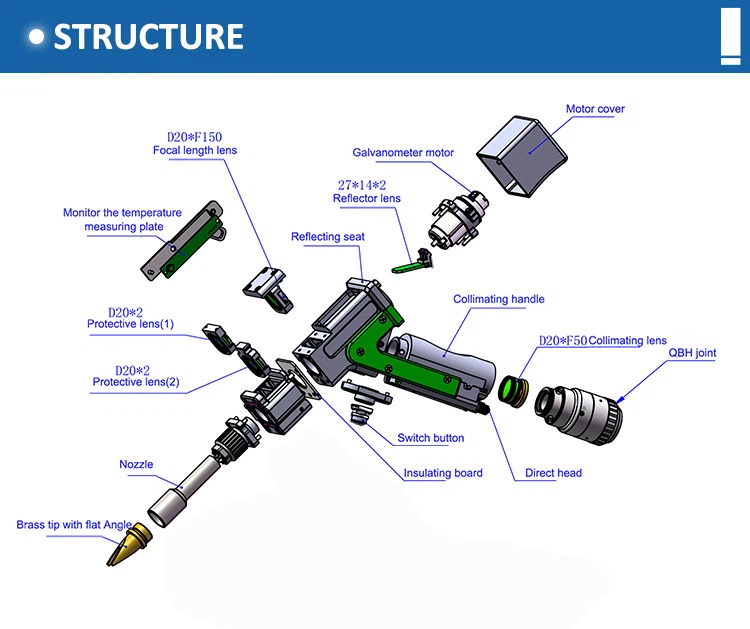 STRUCTURE

Motor cover

D20*F150
Focal length lens

Galvanometer motor

27*14*2
Reflector lens

Monitor the temperature measuring plate

Reflecting seat

Collimating handle

D20*2
Protective lens(1)

D20*F50 Collimating lens

QBH joint

D20*2
Protective lens(2)

Switch button

Nozzle

Insulating board

Direct head

Brass tip with flat Angle