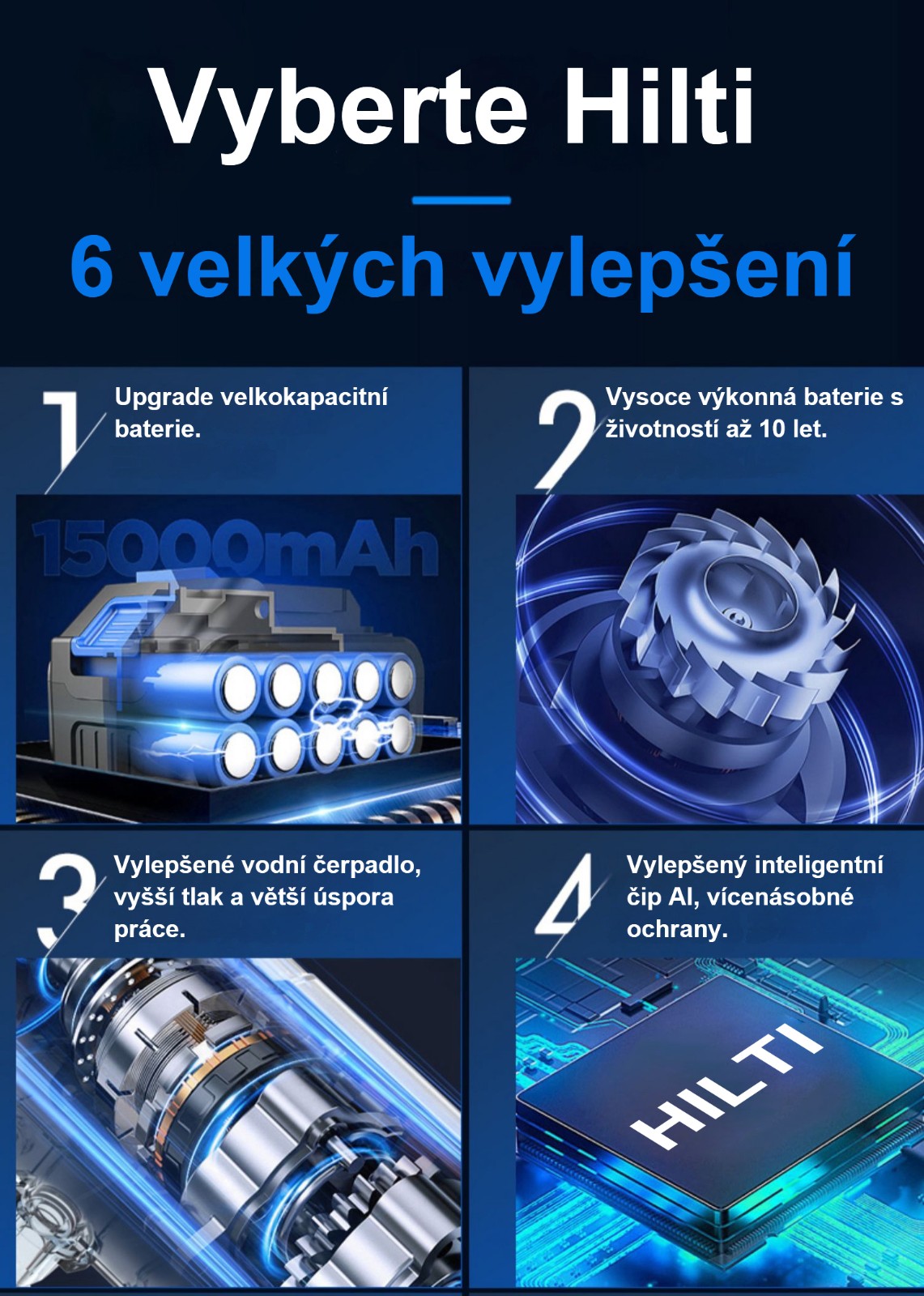 Vyberte Hilti

6 velkých vylepšení

1 Upgrade velkokapacitní baterie.

15000mAh

2 Vysoce výkonná baterie s životností až 10 let.

3 Vylepšené vodní čerpadlo, vyšší tlak a větší úspora práce.

4 Vylepšený inteligentní čip AI, vícenásobné ochrany.

HILTI