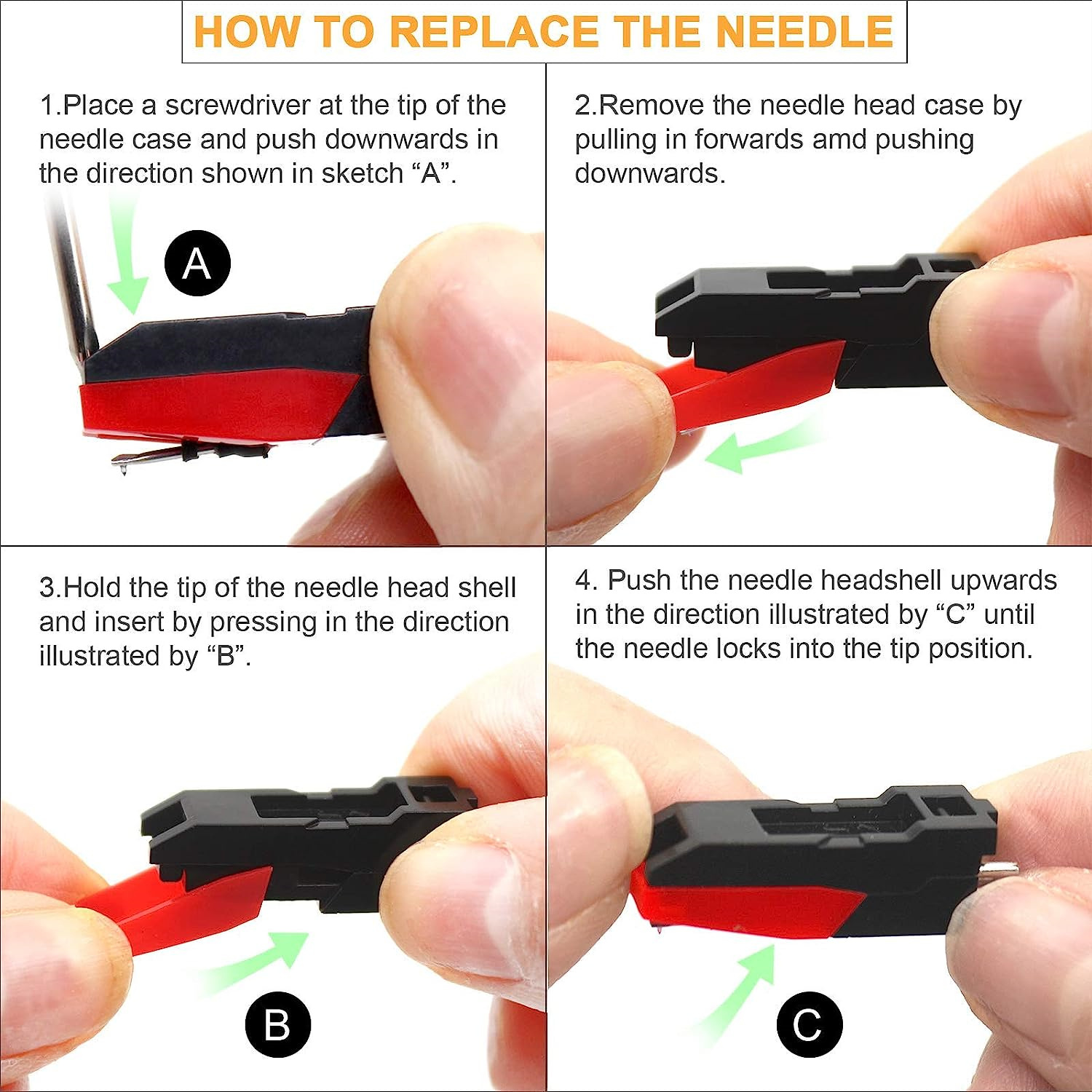 HOW TO REPLACE THE NEEDLE

1.Place a screwdriver at the tip of the needle case and push downwards in the direction shown in sketch “A”.

A

2.Remove the needle head case by pulling in forwards amd pushing downwards.

3.Hold the tip of the needle head shell and insert by pressing in the direction illustrated by “B”.

B

4. Push the needle headshell upwards in the direction illustrated by “C” until the needle locks into the tip position.

C