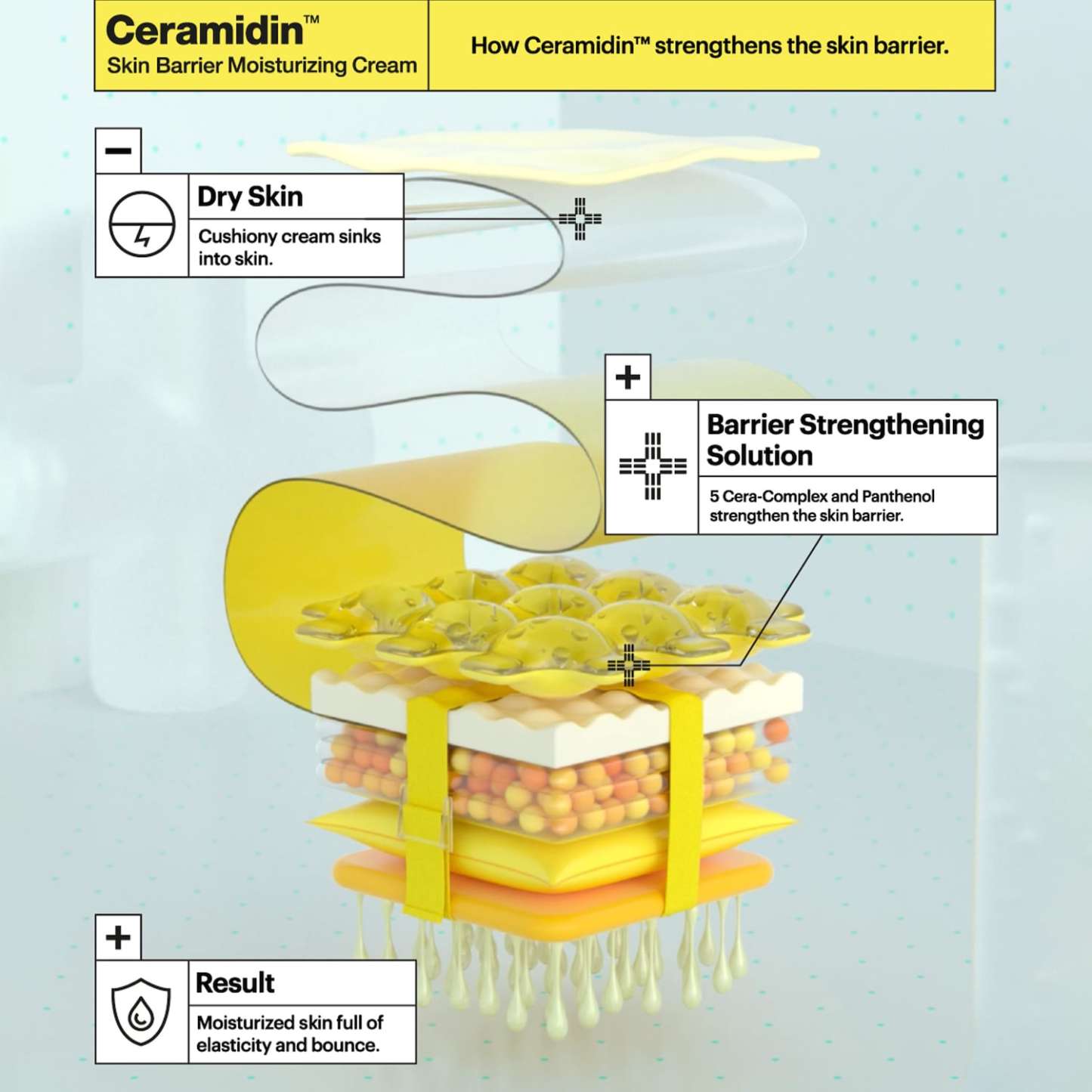 Ceramidin™
Skin Barrier Moisturizing Cream

How Ceramidin™ strengthens the skin barrier.

−

Dry Skin

Cushiony cream sinks into skin.

+

Barrier Strengthening Solution

5 Cera-Complex and Panthenol strengthen the skin barrier.

+

Result

Moisturized skin full of elasticity and bounce.