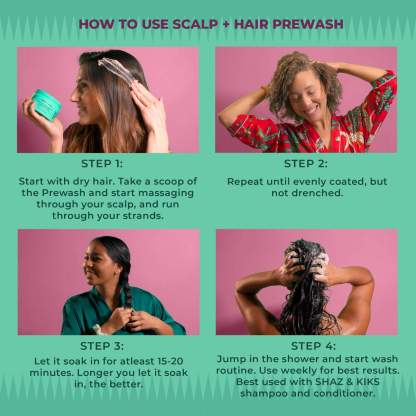 HOW TO USE SCALP + HAIR PREWASH

STEP 1:

Start with dry hair. Take a scoop of the Prewash and start massaging through your scalp, and run through your strands.

STEP 2:

Repeat until evenly coated, but not drenched.

STEP 3:

Let it soak in for atleast 15-20 minutes. Longer you let it soak in, the better.

STEP 4:

Jump in the shower and start wash routine. Use weekly for best results. Best used with SHAZ & KIKS shampoo and conditioner.