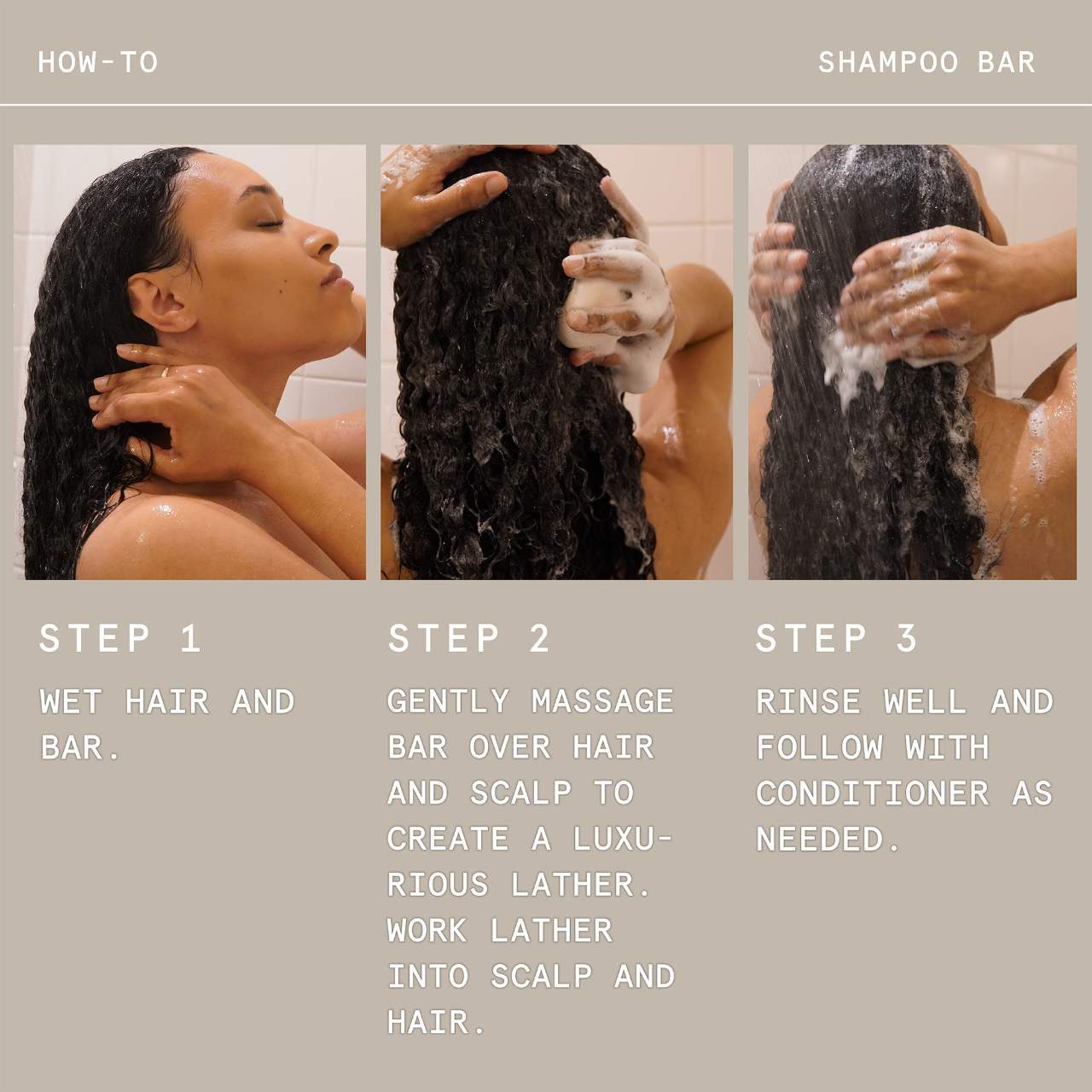 HOW-TO

SHAMPOO BAR

STEP 1

WET HAIR AND BAR.

STEP 2

GENTLY MASSAGE BAR OVER HAIR AND SCALP TO CREATE A LUXURIOUS LATHER. WORK LATHER INTO SCALP AND HAIR.

STEP 3

RINSE WELL AND FOLLOW WITH CONDITIONER AS NEEDED.