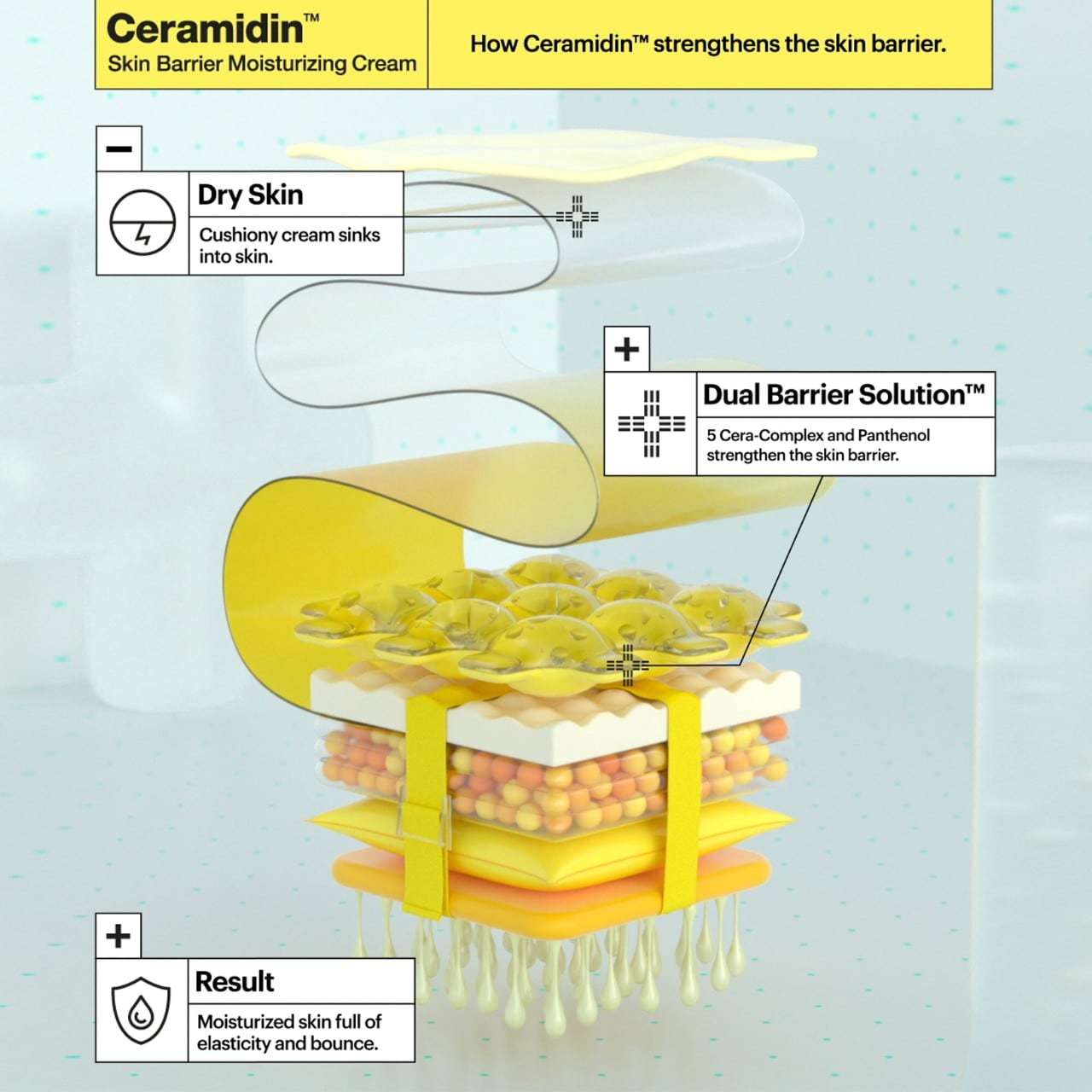 Ceramidin™
Skin Barrier Moisturizing Cream

How Ceramidin™ strengthens the skin barrier.

−

Dry Skin

Cushiony cream sinks into skin.

+

Dual Barrier Solution™

5 Cera-Complex and Panthenol strengthen the skin barrier.

+

Result

Moisturized skin full of elasticity and bounce.