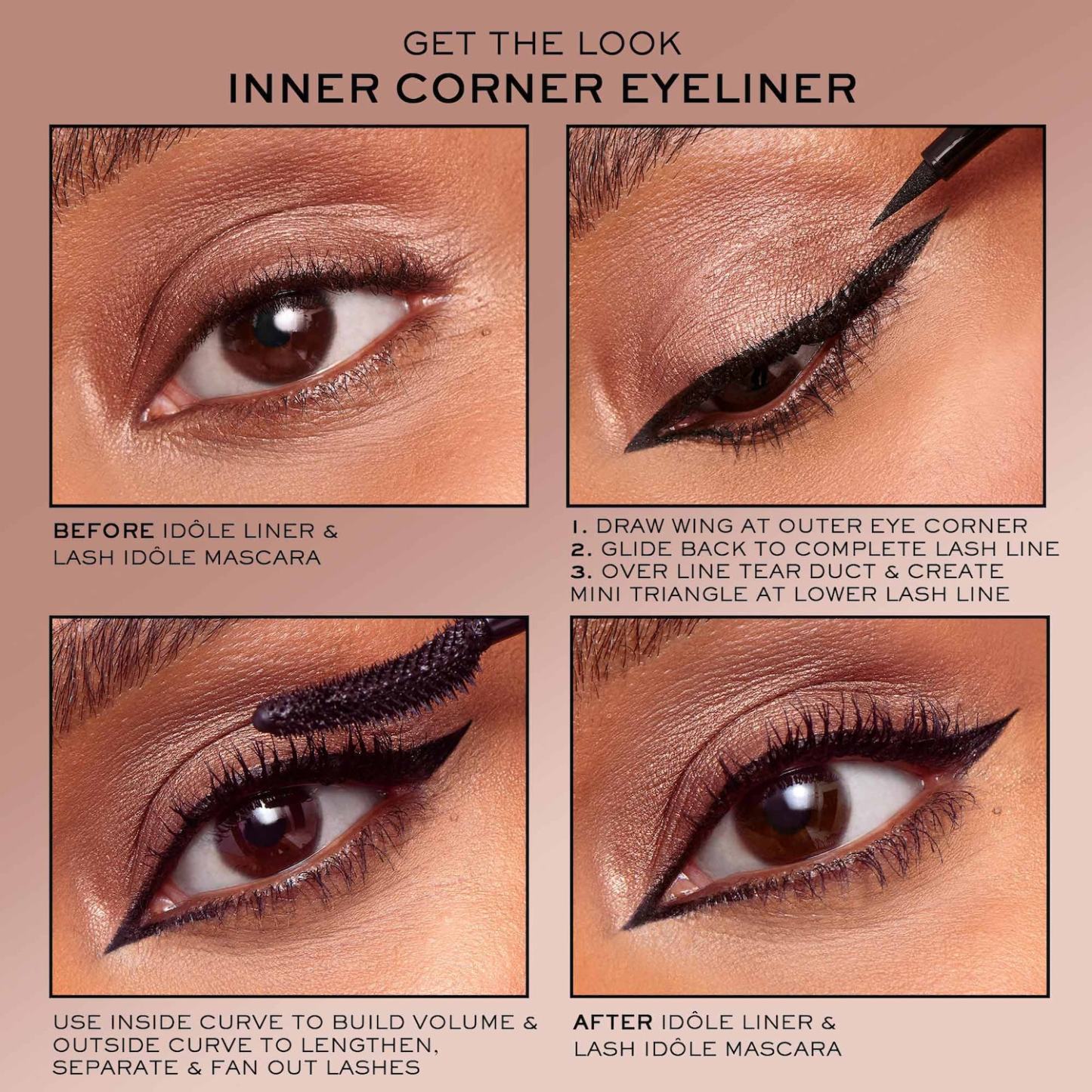 GET THE LOOK
INNER CORNER EYELINER

BEFORE IDÔLE LINER & LASH IDÔLE MASCARA

1. DRAW WING AT OUTER EYE CORNER
2. GLIDE BACK TO COMPLETE LASH LINE
3. OVER LINE TEAR DUCT & CREATE MINI TRIANGLE AT LOWER LASH LINE

USE INSIDE CURVE TO BUILD VOLUME & OUTSIDE CURVE TO LENGTHEN, SEPARATE & FAN OUT LASHES

AFTER IDÔLE LINER & LASH IDÔLE MASCARA