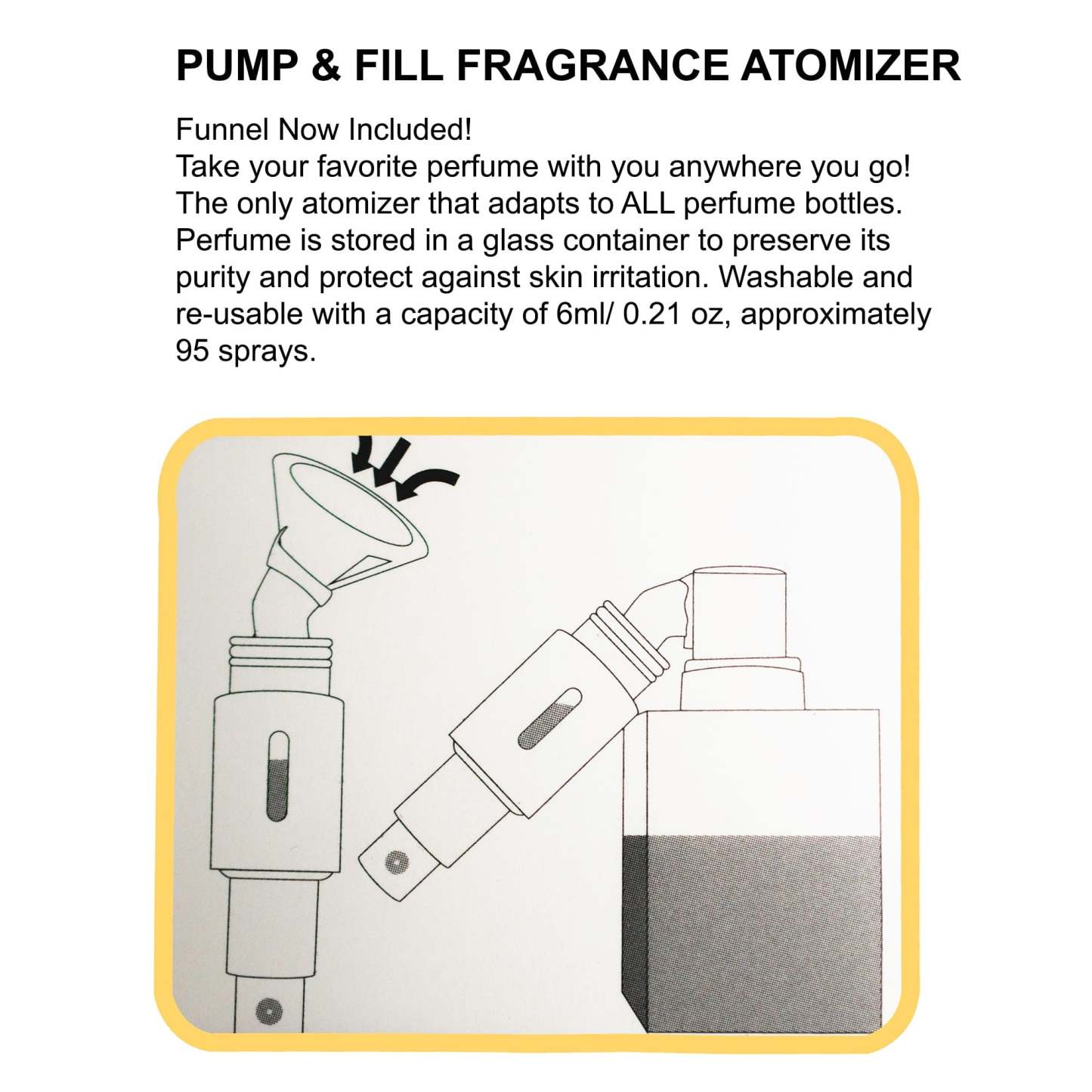 PUMP & FILL FRAGRANCE ATOMIZER

Funnel Now Included!
Take your favorite perfume with you anywhere you go!
The only atomizer that adapts to ALL perfume bottles.
Perfume is stored in a glass container to preserve its purity and protect against skin irritation. Washable and re-usable with a capacity of 6ml/ 0.21 oz, approximately 95 sprays.