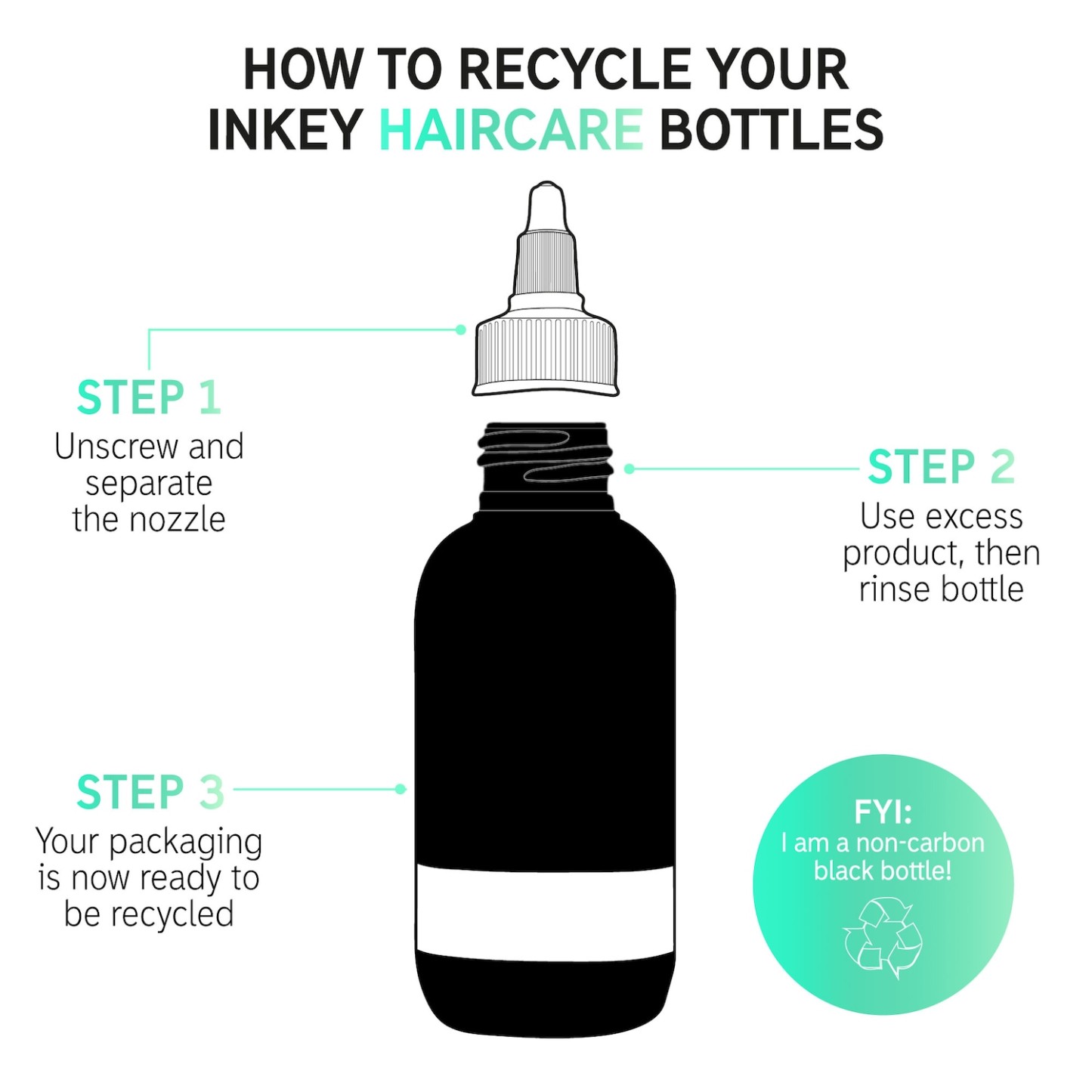 HOW TO RECYCLE YOUR INKEY HAIRCARE BOTTLES

STEP 1
Unscrew and separate the nozzle

STEP 2
Use excess product, then rinse bottle

STEP 3
Your packaging is now ready to be recycled

FYI:
I am a non-carbon black bottle!