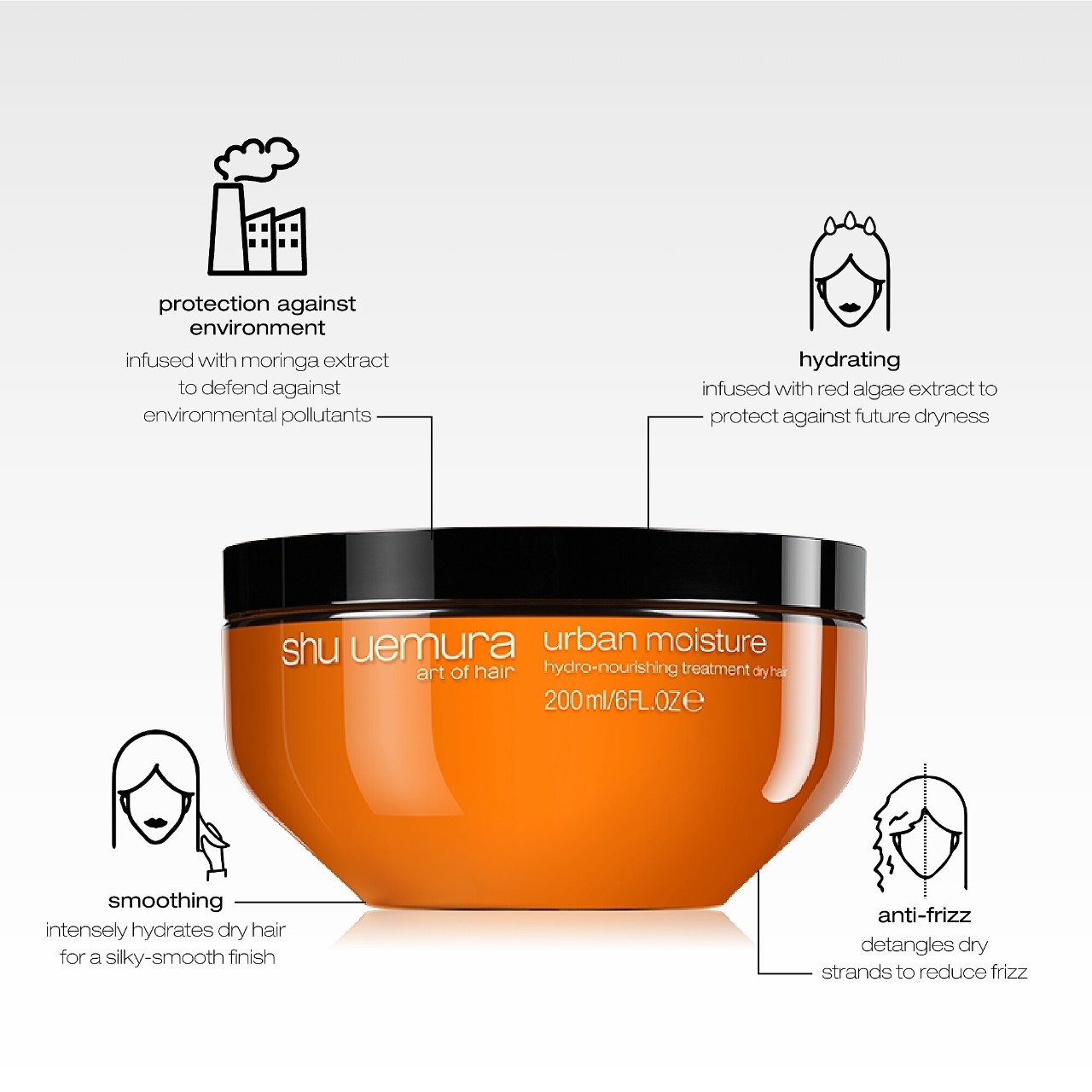 protection against environment
infused with moringa extract to defend against environmental pollutants

hydrating
infused with red algae extract to protect against future dryness

shu uemura
art of hair

urban moisture
hydro-nourishing treatment dry hair
200 ml/6FL.OZ ℮

smoothing
intensely hydrates dry hair for a silky-smooth finish

anti-frizz
detangles dry strands to reduce frizz