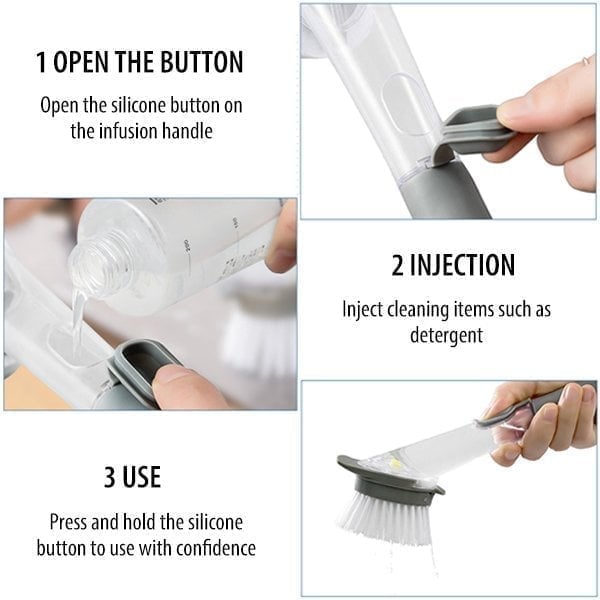 1 OPEN THE BUTTON

Open the silicone button on the infusion handle

2 INJECTION

Inject cleaning items such as detergent

3 USE

Press and hold the silicone button to use with confidence