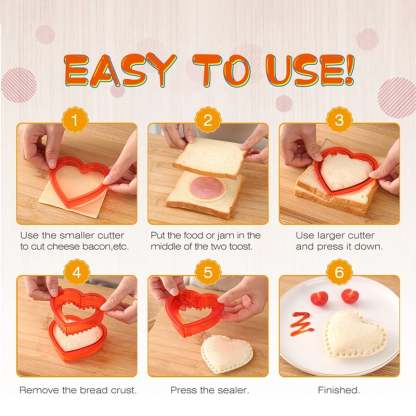 EASY TO USE!

1

Use the smaller cutter to cut cheese bacon,etc.

2

Put the food or jam in the middle of the two toost.

3

Use larger cutter and press it down.

4

Remove the bread crust.

5

Press the sealer.

6

Finished.