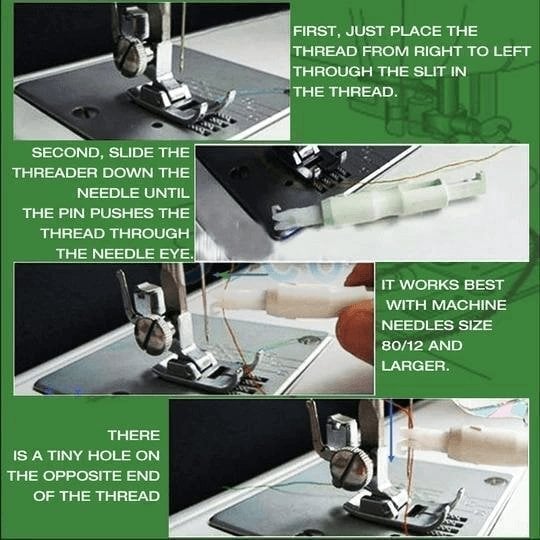 FIRST, JUST PLACE THE THREAD FROM RIGHT TO LEFT THROUGH THE SLIT IN THE THREAD.

SECOND, SLIDE THE THREADER DOWN THE NEEDLE UNTIL THE PIN PUSHES THE THREAD THROUGH THE NEEDLE EYE.

IT WORKS BEST WITH MACHINE NEEDLES SIZE 80/12 AND LARGER.

THERE IS A TINY HOLE ON THE OPPOSITE END OF THE THREAD