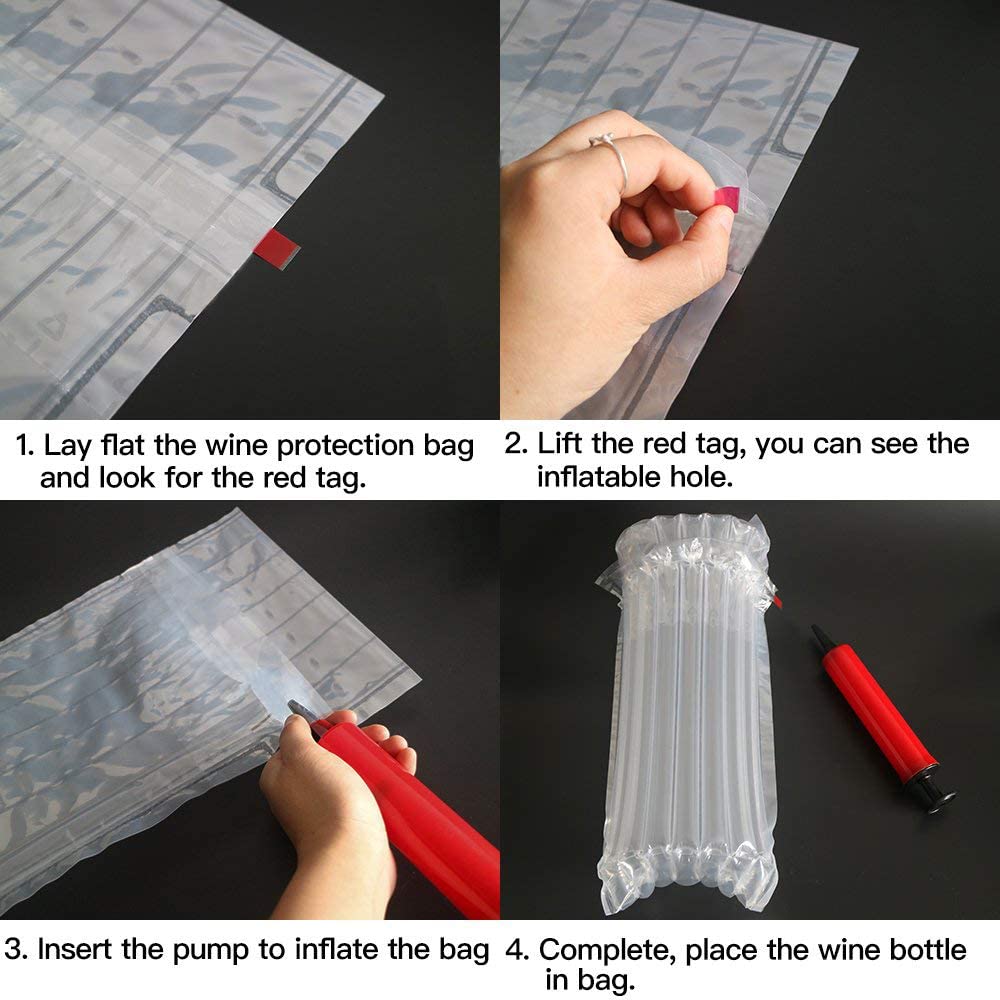 1. Lay flat the wine protection bag and look for the red tag.

2. Lift the red tag, you can see the inflatable hole.

3. Insert the pump to inflate the bag

4. Complete, place the wine bottle in bag.