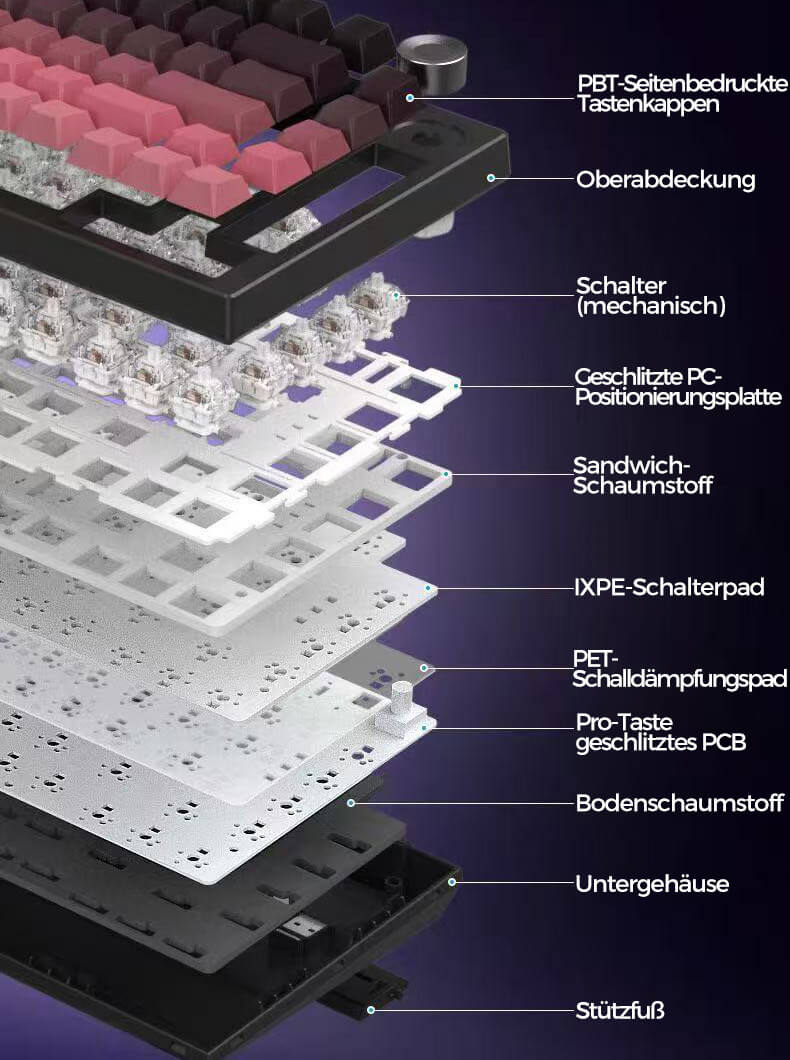 PBT-Seitenbedruckte Tastenkappen

Oberabdeckung

Schalter (mechanisch)

Geschlitzte PC-Positionierungsplatte

Sandwich-Schaumstoff

IXPE-Schalterpad

PET-Schalldämpfungspad

Pro-Taste geschlitztes PCB

Bodenschaumstoff

Untergehäuse

Stützfuß