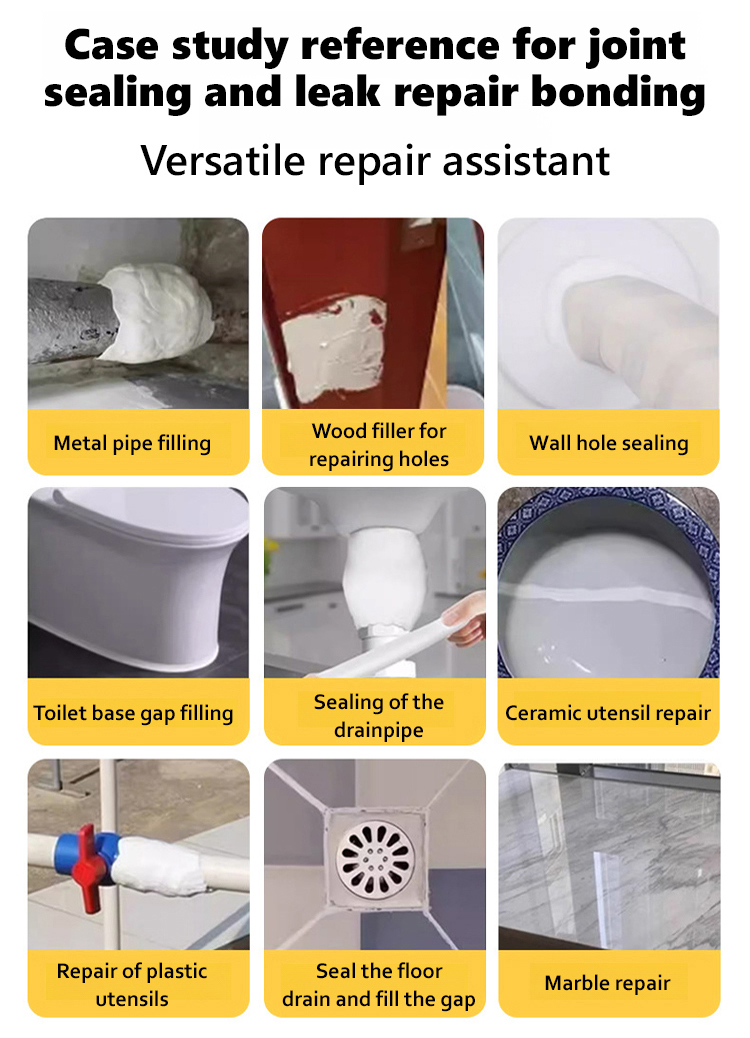 Case study reference for joint sealing and leak repair bonding

Versatile repair assistant

Metal pipe filling

Wood filler for repairing holes

Wall hole sealing

Toilet base gap filling

Sealing of the drainpipe

Ceramic utensil repair

Repair of plastic utensils

Seal the floor drain and fill the gap

Marble repair