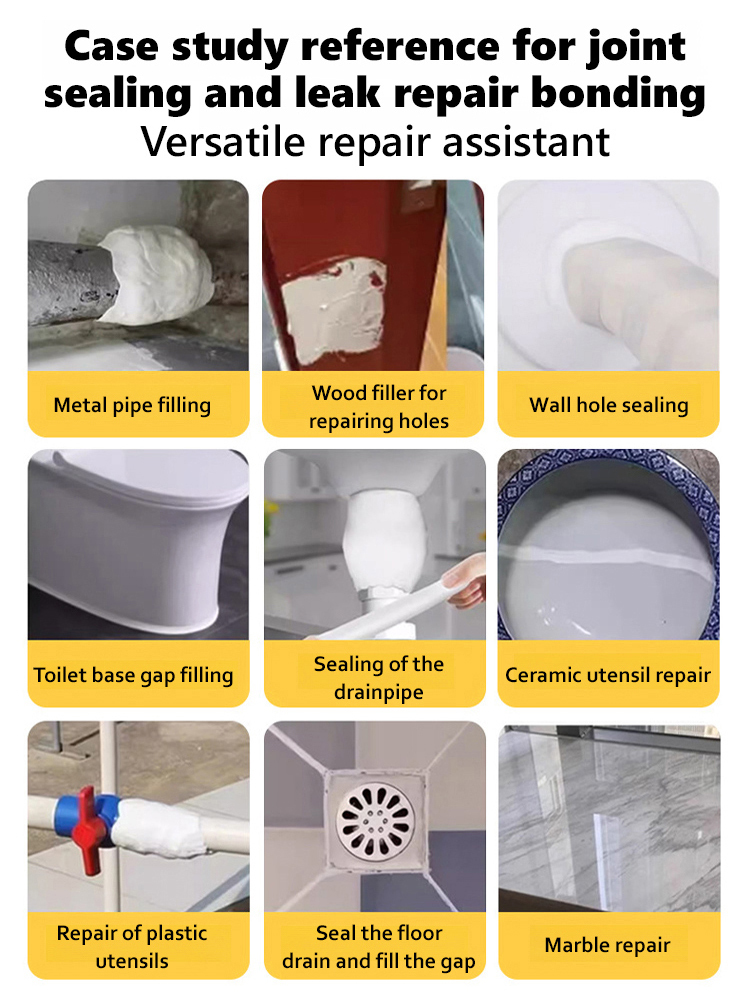 Case study reference for joint sealing and leak repair bonding
Versatile repair assistant

Metal pipe filling

Wood filler for repairing holes

Wall hole sealing

Toilet base gap filling

Sealing of the drainpipe

Ceramic utensil repair

Repair of plastic utensils

Seal the floor drain and fill the gap

Marble repair