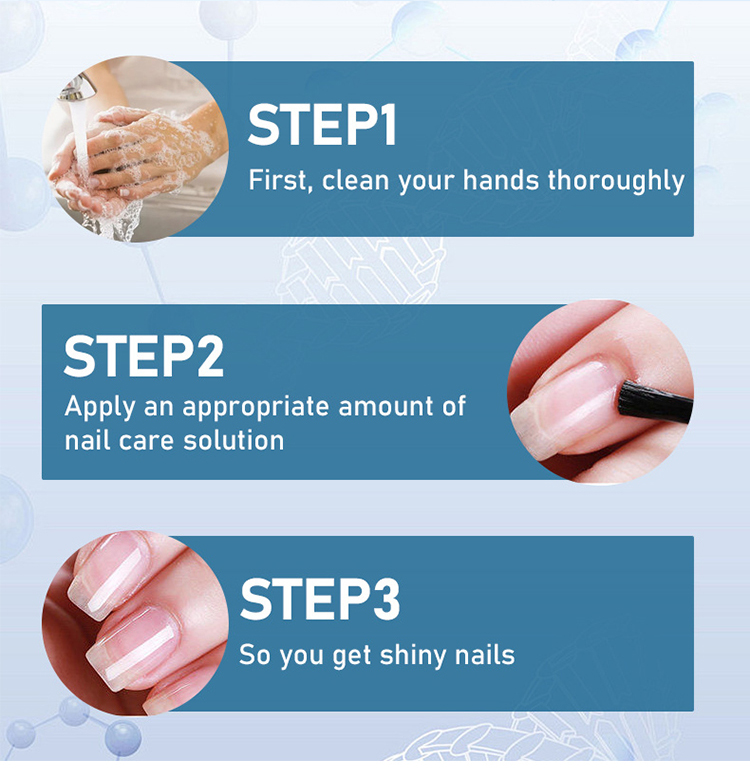 STEP1
First, clean your hands thoroughly

STEP2
Apply an appropriate amount of nail care solution

STEP3
So you get shiny nails