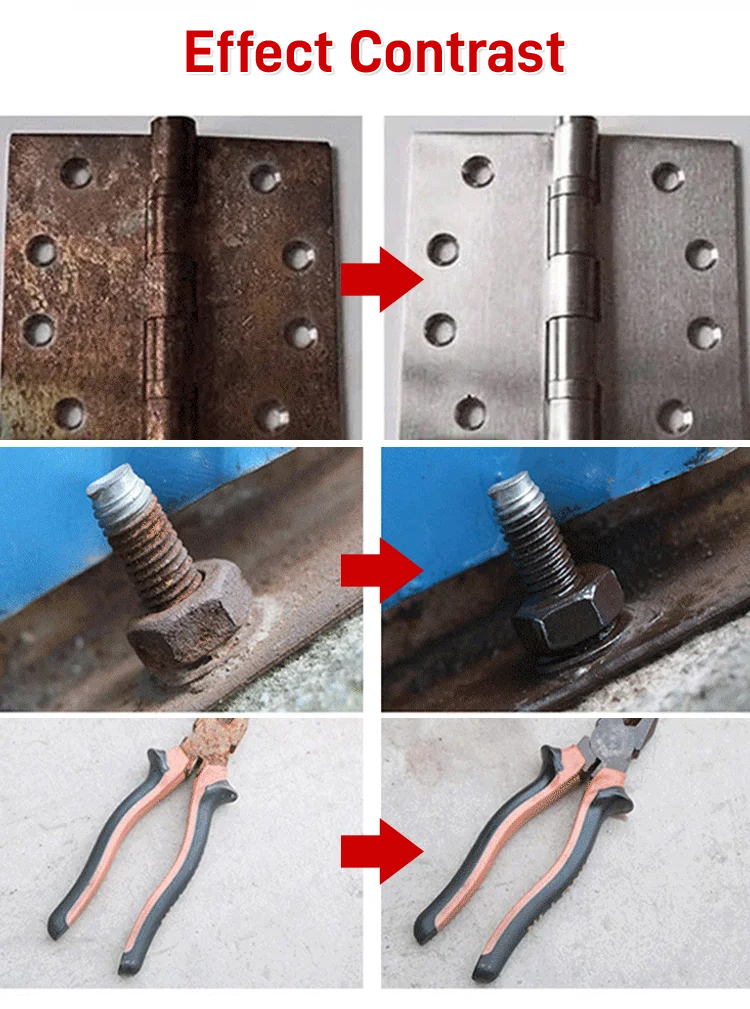 Effect Contrast