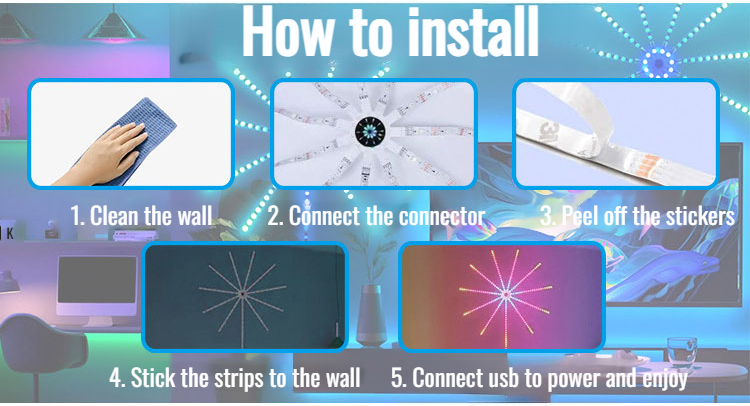 How to install

1. Clean the wall

2. Connect the connector

3. Peel off the stickers

4. Stick the strips to the wall

5. Connect usb to power and enjoy