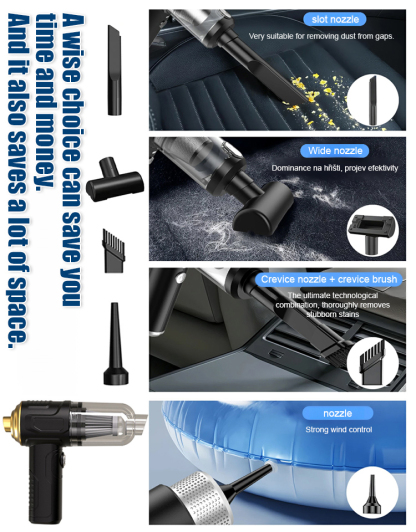 A wise choice can save you time and money.
And it also saves a lot of space.

slot nozzle
Very suitable for removing dust from gaps.

Wide nozzle
Dominance na hřišti, projev efektivity

Crevice nozzle + crevice brush
The ultimate technological combination, thoroughly removes stubborn stains

nozzle
Strong wind control