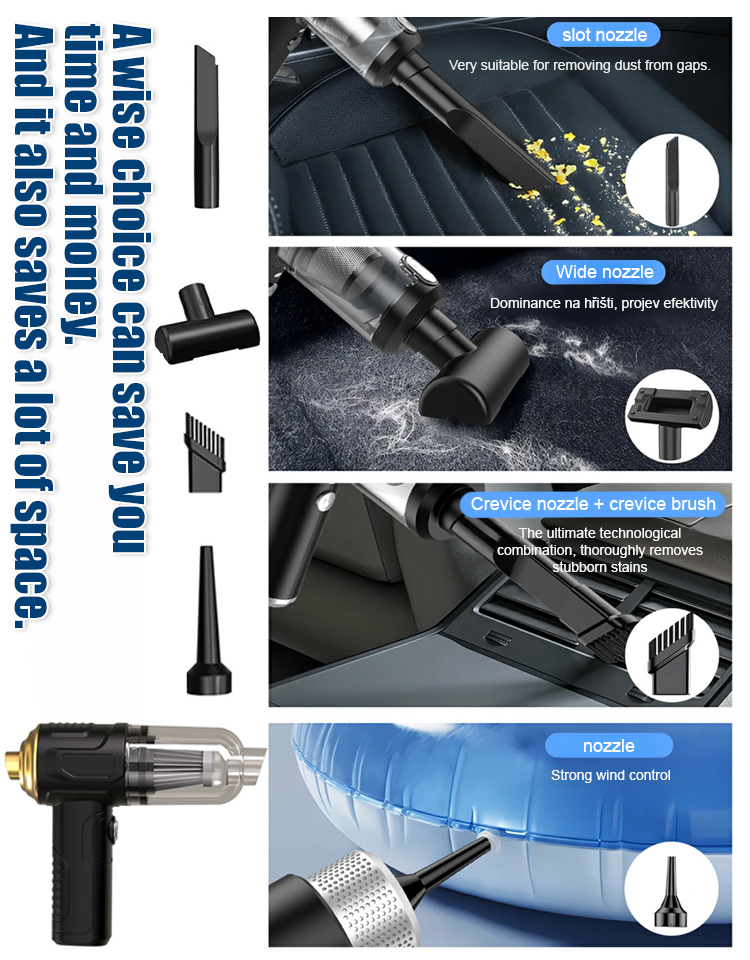 A wise choice can save you time and money.
And it also saves a lot of space.

slot nozzle
Very suitable for removing dust from gaps.

Wide nozzle
Dominance na hřišti, projev efektivity

Crevice nozzle + crevice brush
The ultimate technological combination, thoroughly removes stubborn stains

nozzle
Strong wind control