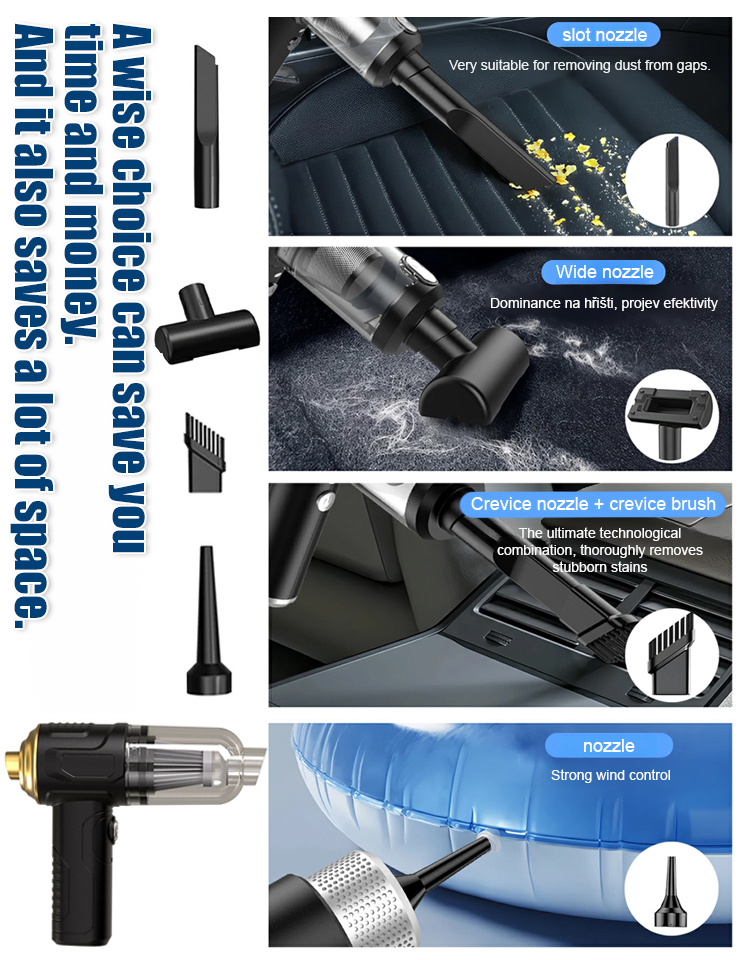 A wise choice can save you time and money.
And it also saves a lot of space.

slot nozzle

Very suitable for removing dust from gaps.

Wide nozzle

Dominance na hřišti, projev efektivity

Crevice nozzle + crevice brush

The ultimate technological combination, thoroughly removes stubborn stains

nozzle

Strong wind control