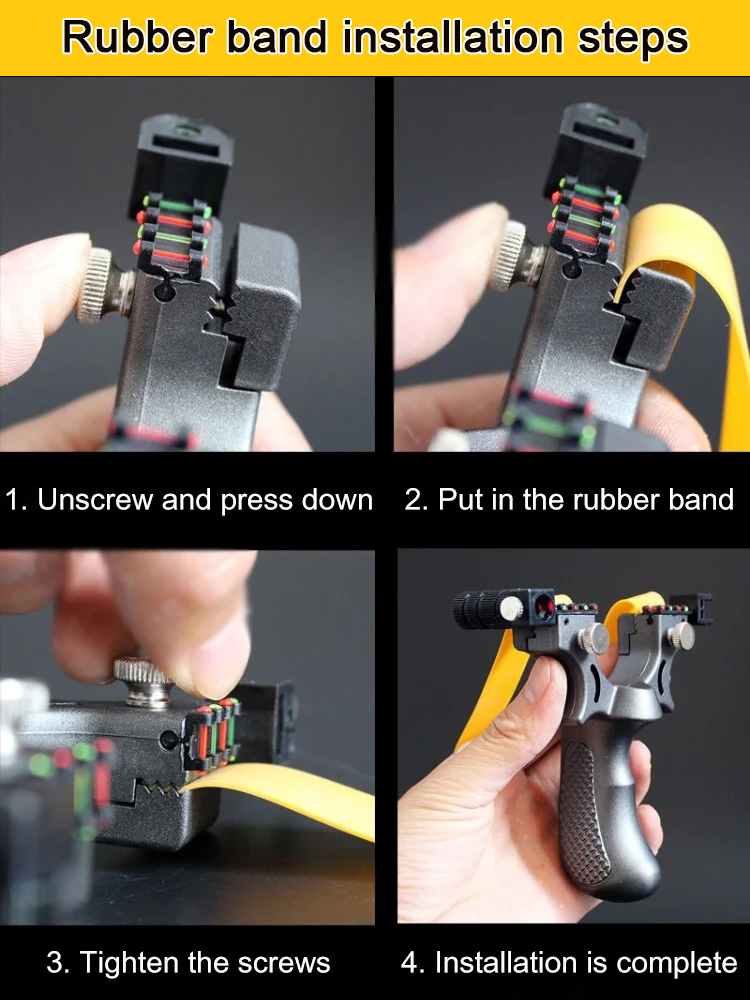 Rubber band installation steps

1. Unscrew and press down

2. Put in the rubber band

3. Tighten the screws

4. Installation is complete