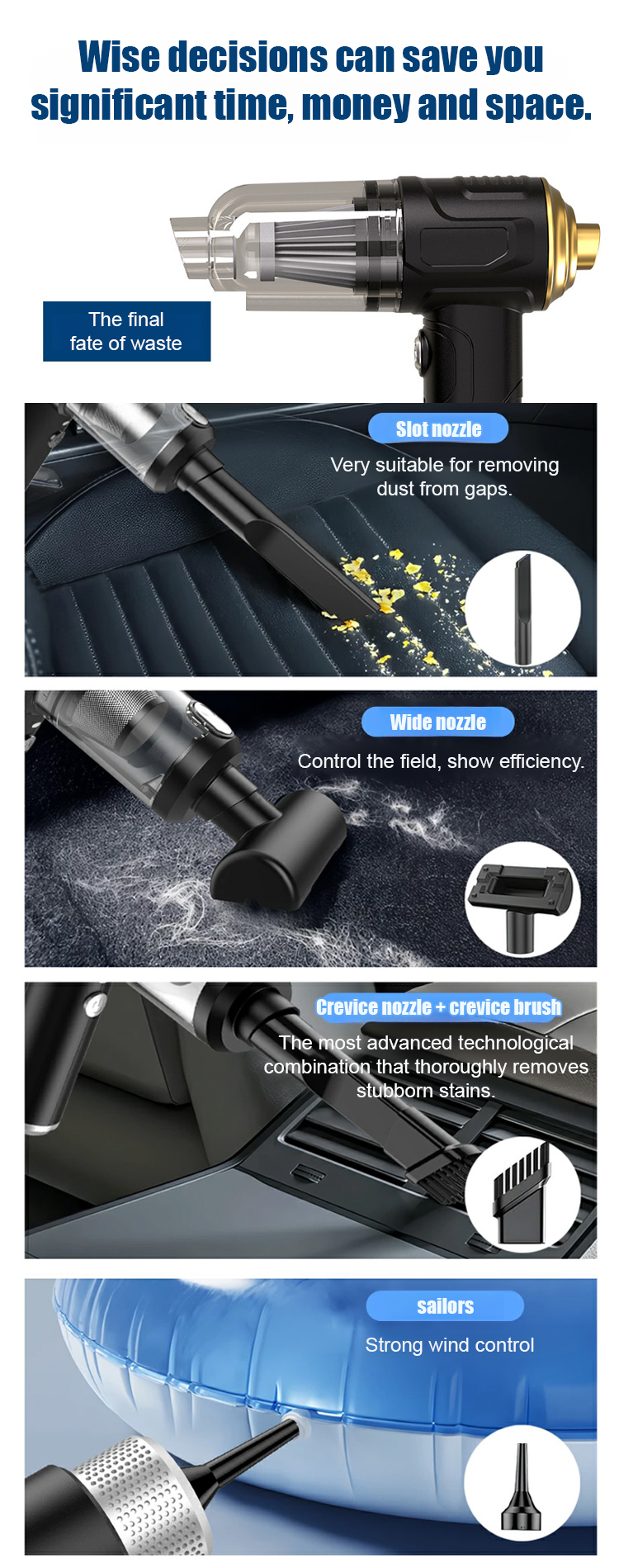 Wise decisions can save you significant time, money and space.

The final fate of waste

Slot nozzle

Very suitable for removing dust from gaps.

Wide nozzle

Control the field, show efficiency.

Crevice nozzle + crevice brush

The most advanced technological combination that thoroughly removes stubborn stains.

sailors

Strong wind control