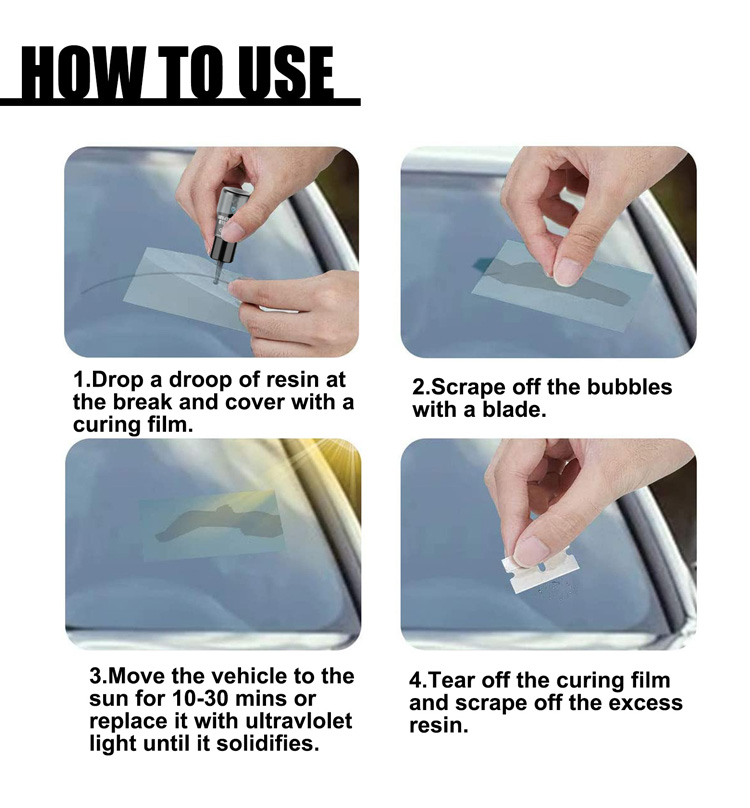 HOW TO USE

1.Drop a droop of resin at the break and cover with a curing film.

2.Scrape off the bubbles with a blade.

3.Move the vehicle to the sun for 10-30 mins or replace it with ultravlolet light until it solidifies.

4.Tear off the curing film and scrape off the excess resin.