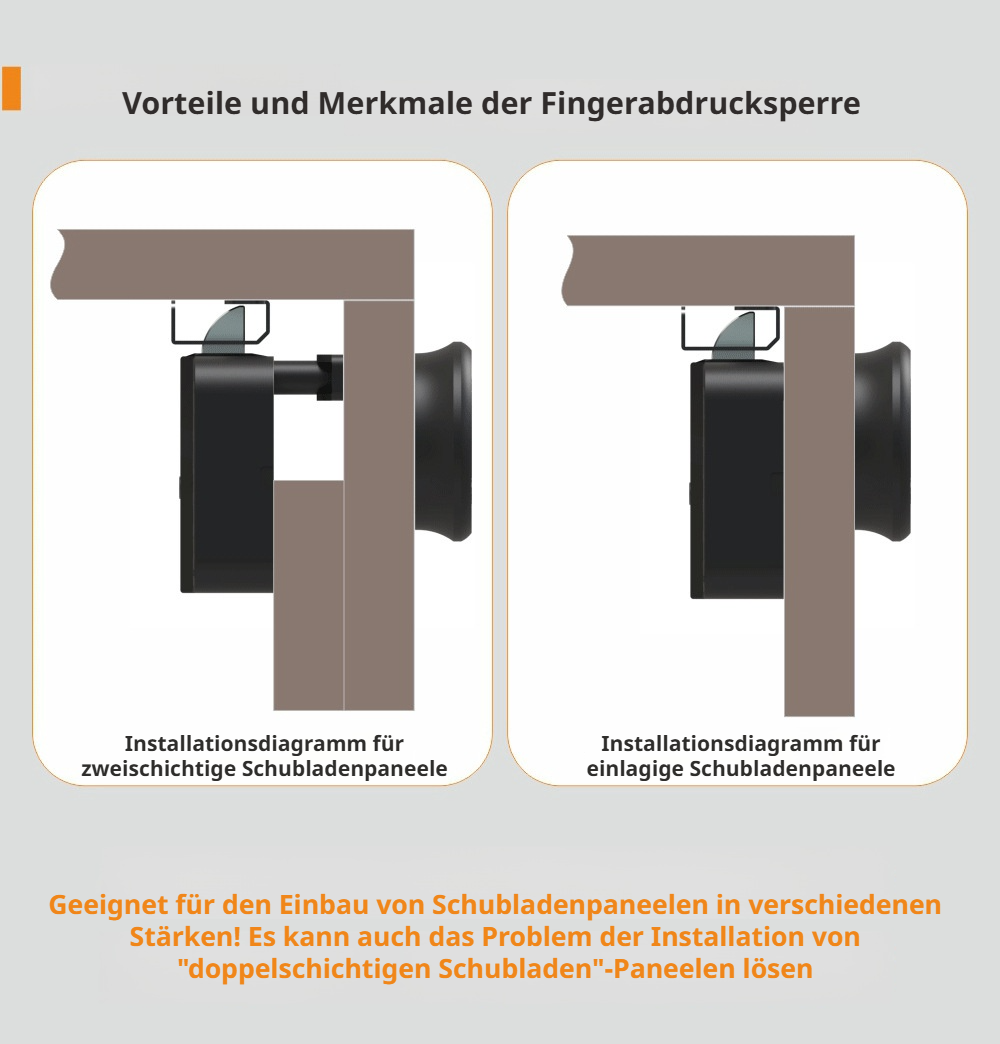 Vorteile und Merkmale der Fingerabdrucksperre

Installationsdiagramm für zweischichtige Schubladenpaneele

Installationsdiagramm für einlagige Schubladenpaneele

Geeignet für den Einbau von Schubladenpaneelen in verschiedenen Stärken! Es kann auch das Problem der Installation von "doppelschichtigen Schubladen"-Paneelen lösen