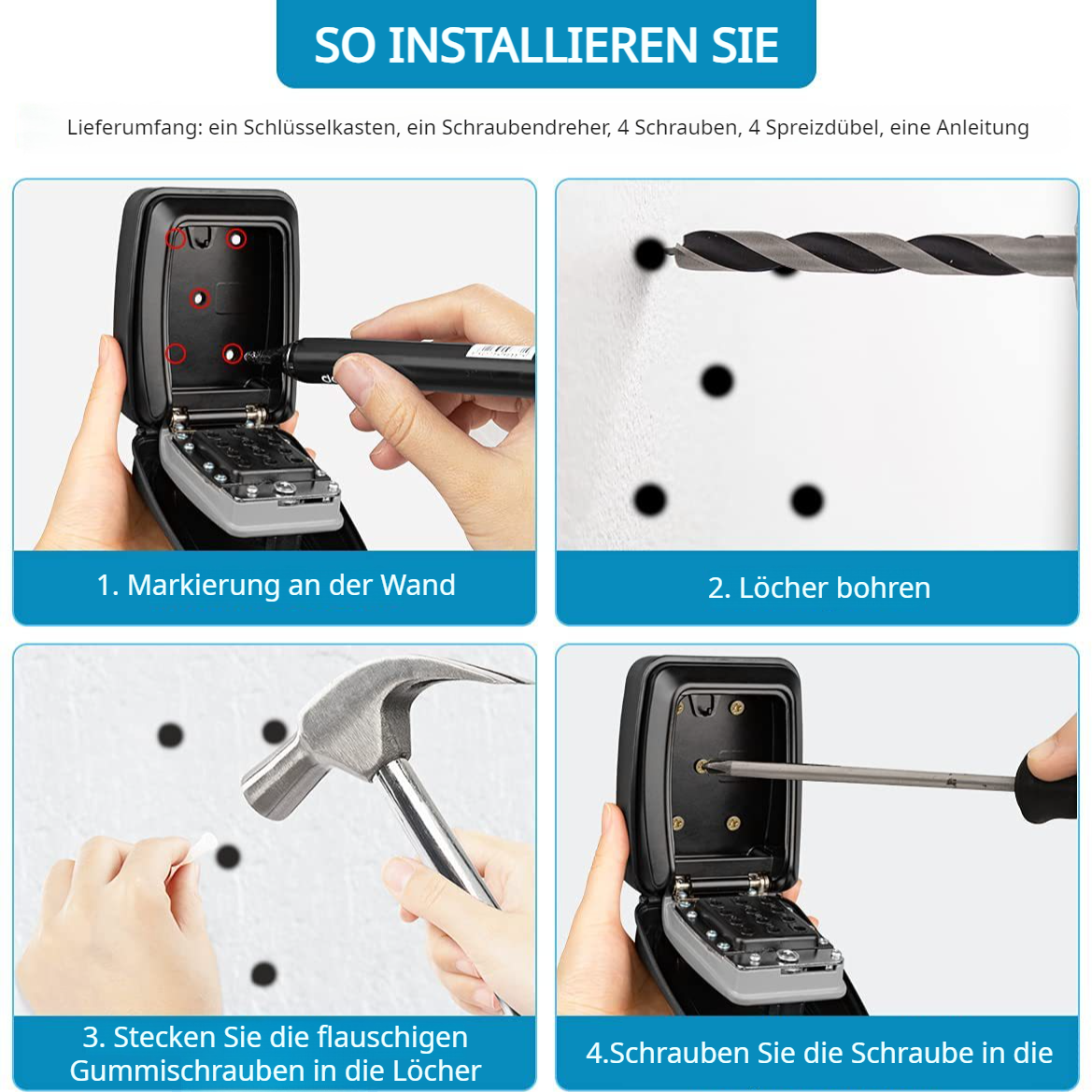 SO INSTALLIEREN SIE

Lieferumfang: ein Schlüsselkasten, ein Schraubendreher, 4 Schrauben, 4 Spreizdübel, eine Anleitung

1. Markierung an der Wand

2. Löcher bohren

3. Stecken Sie die flauschigen Gummischrauben in die Löcher

4.Schrauben Sie die Schraube in die