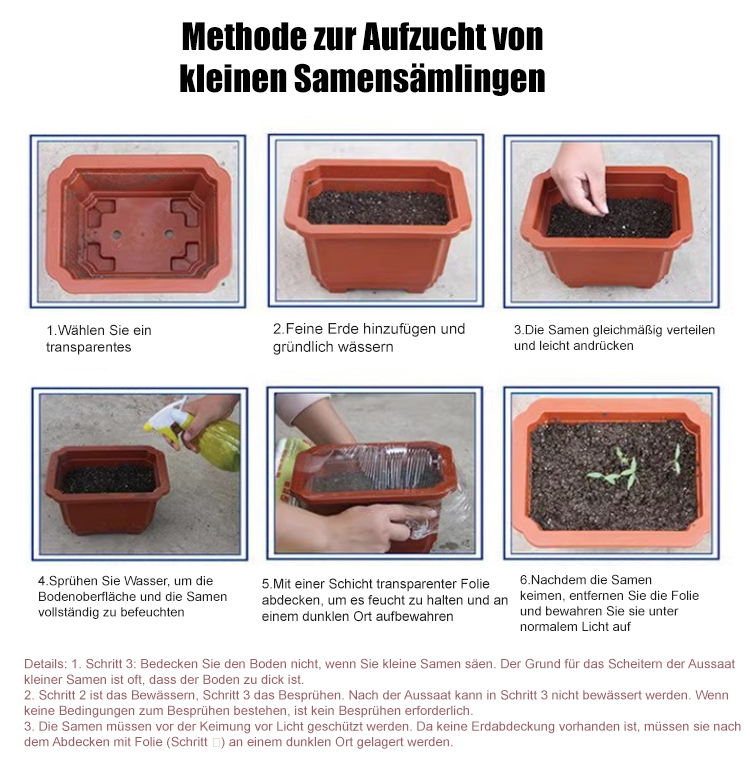 Methode zur Aufzucht von kleinen Samensämlingen

1.Wählen Sie ein transparentes

2.Feine Erde hinzufügen und gründlich wässern

3.Die Samen gleichmäßig verteilen und leicht andrücken

4.Sprühen Sie Wasser, um die Bodenoberfläche und die Samen vollständig zu befeuchten

5.Mit einer Schicht transparenter Folie abdecken, um es feucht zu halten und an einem dunklen Ort aufbewahren

6.Nachdem die Samen keimen, entfernen Sie die Folie und bewahren Sie sie unter normalem Licht auf

Details: 1. Schritt 3: Bedecken Sie den Boden nicht, wenn Sie kleine Samen säen. Der Grund für das Scheitern der Aussaat kleiner Samen ist oft, dass der Boden zu dick ist.
2. Schritt 2 ist das Bewässern, Schritt 3 das Besprühen. Nach der Aussaat kann in Schritt 3 nicht bewässert werden. Wenn keine Bedingungen zum Besprühen bestehen, ist kein Besprühen erforderlich.
3. Die Samen müssen vor der Keimung vor Licht geschützt werden. Da keine Erdabdeckung vorhanden ist, müssen sie nach dem Abdecken mit Folie (Schritt □) an einem dunklen Ort gelagert werden.