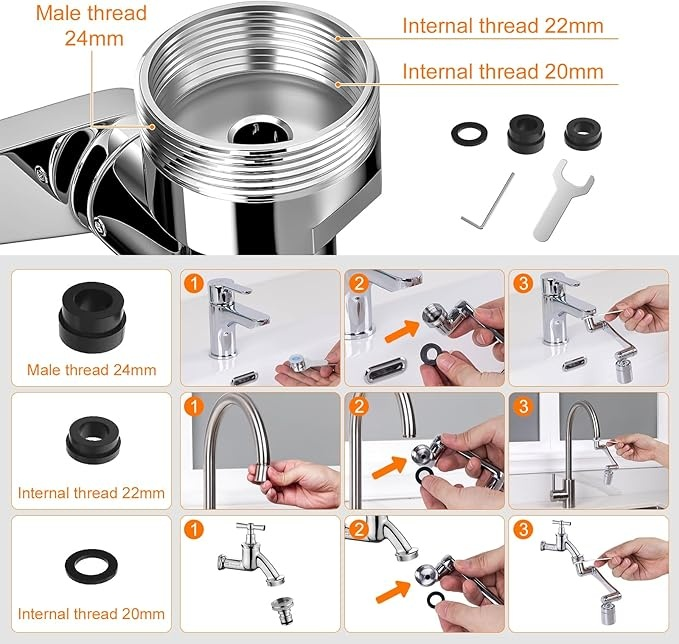 Male thread 24mm

Internal thread 22mm

Internal thread 20mm

Male thread 24mm

1

2

3

Internal thread 22mm

1

2

3

Internal thread 20mm

1

2

3