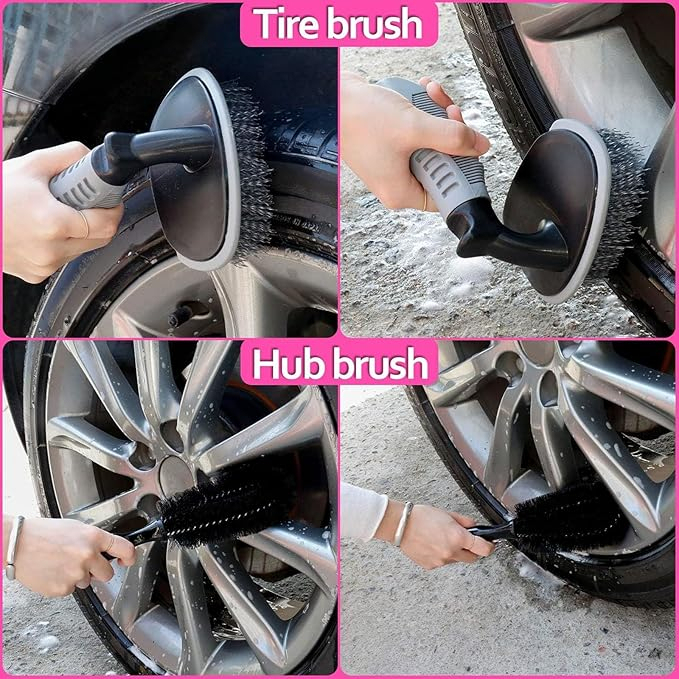 Tire brush

Hub brush