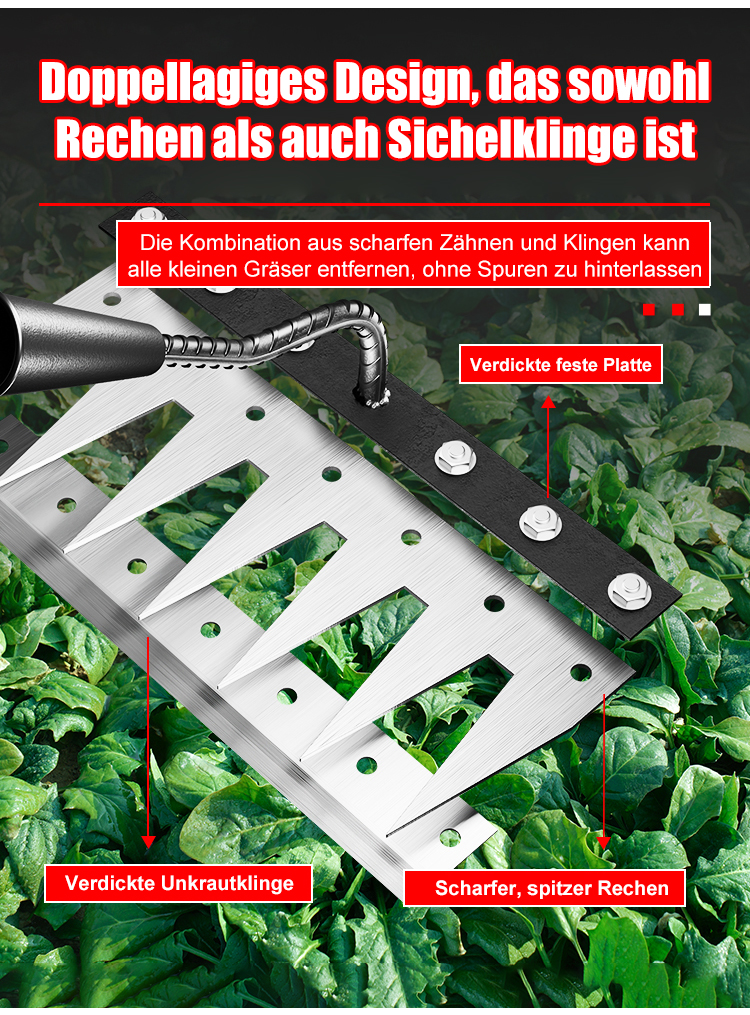 Doppellagiges Design, das sowohl Rechen als auch Sichelklinge ist

Die Kombination aus scharfen Zähnen und Klingen kann alle kleinen Gräser entfernen, ohne Spuren zu hinterlassen

Verdickte feste Platte

Verdickte Unkrautklinge

Scharfer, spitzer Rechen