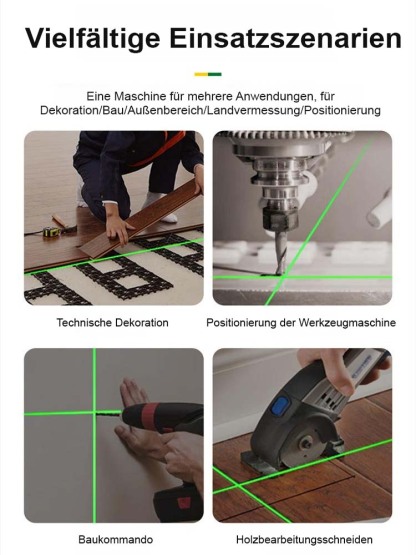 Vielfältige Einsatzszenarien

Eine Maschine für mehrere Anwendungen, für Dekoration/Bau/Außenbereich/Landvermessung/Positionierung

Technische Dekoration

Positionierung der Werkzeugmaschine

Baukommando

Holzbearbeitungsschneiden