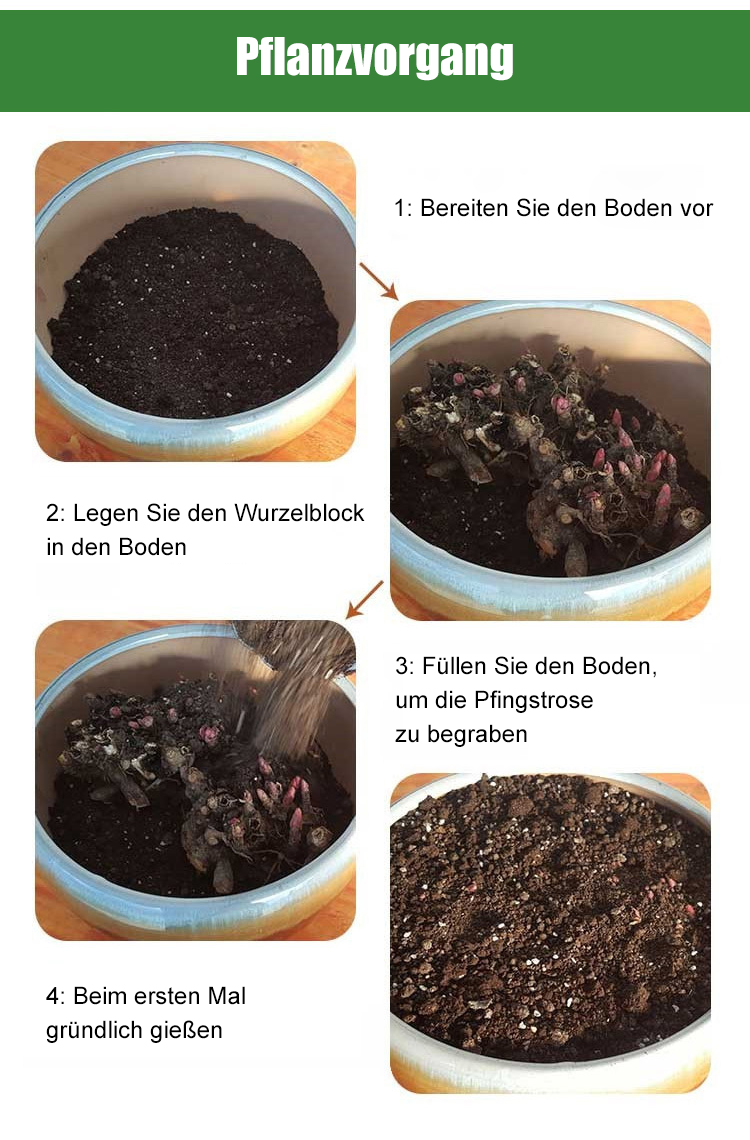 Pflanzvorgang

1: Bereiten Sie den Boden vor

2: Legen Sie den Wurzelblock in den Boden

3: Füllen Sie den Boden, um die Pfingstrose zu begraben

4: Beim ersten Mal gründlich gießen