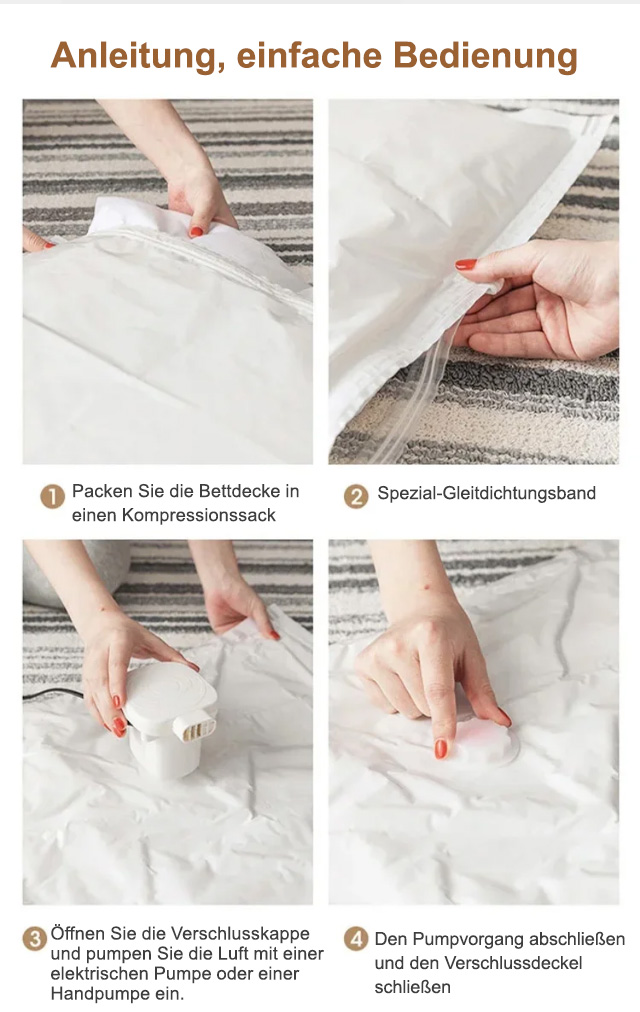 Anleitung, einfache Bedienung

1 Packen Sie die Bettdecke in einen Kompressionssack

2 Spezial-Gleitdichtungsband

3 Öffnen Sie die Verschlusskappe und pumpen Sie die Luft mit einer elektrischen Pumpe oder einer Handpumpe ein.

4 Den Pumpvorgang abschließen und den Verschlussdeckel schließen