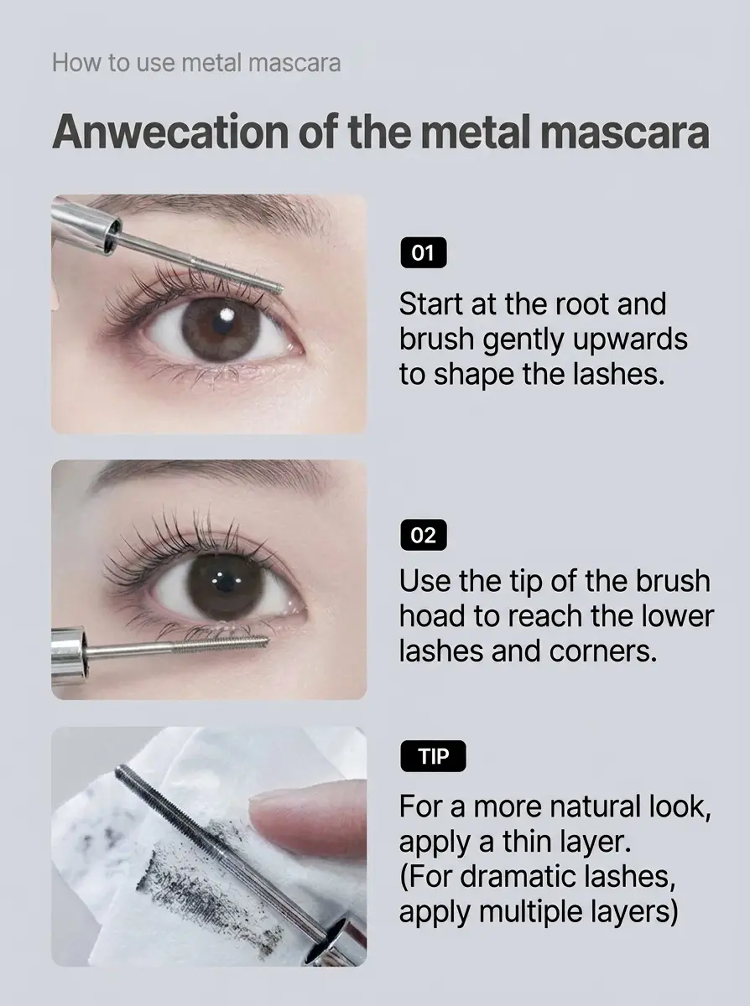 How to use metal mascara

Anwecation of the metal mascara

01

Start at the root and brush gently upwards to shape the lashes.

02

Use the tip of the brush hoad to reach the lower lashes and corners.

TIP

For a more natural look, apply a thin layer. (For dramatic lashes, apply multiple layers)