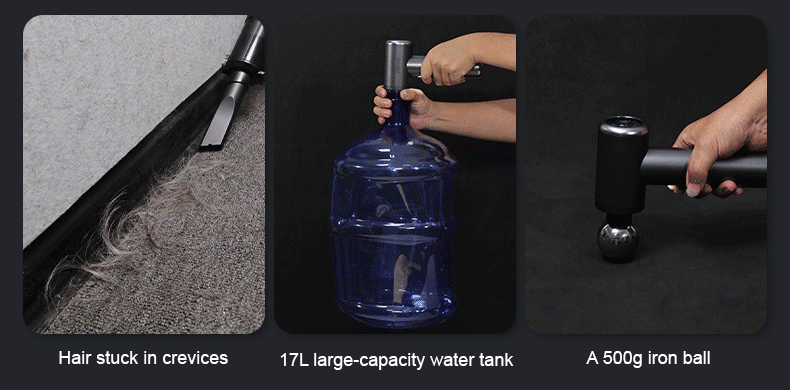 Hair stuck in crevices

17L large-capacity water tank

A 500g iron ball