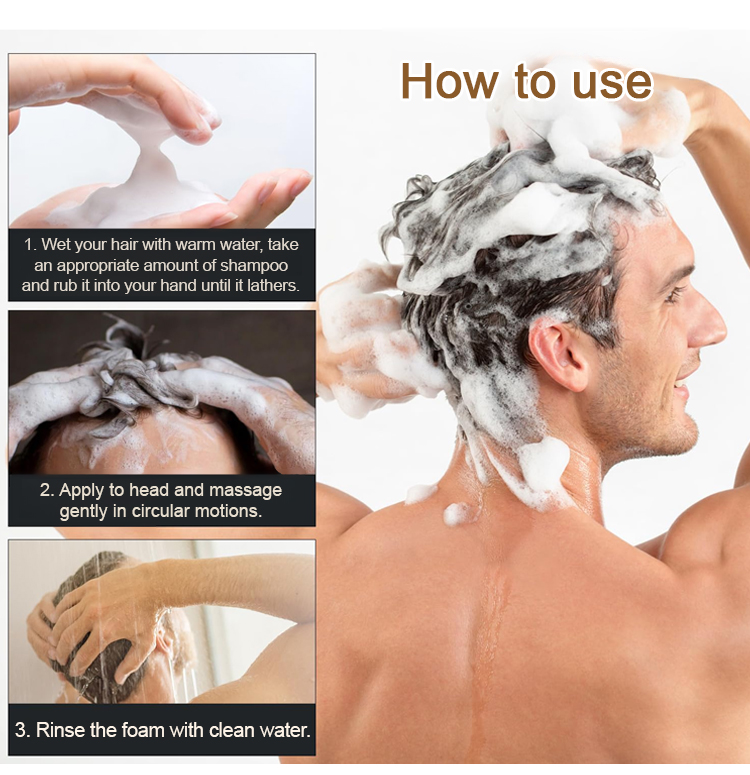 How to use

1. Wet your hair with warm water, take an appropriate amount of shampoo and rub it into your hand until it lathers.

2. Apply to head and massage gently in circular motions.

3. Rinse the foam with clean water.