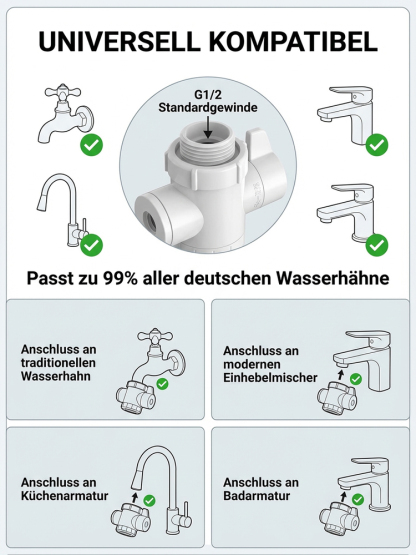 UNIVERSELL KOMPATIBEL

G1/2
Standardgewinde

Passt zu 99% aller deutschen Wasserhähne

Anschluss an traditionellen Wasserhahn

Anschluss an modernen Einhebelmischer

Anschluss an Küchenarmatur

Anschluss an Badarmatur