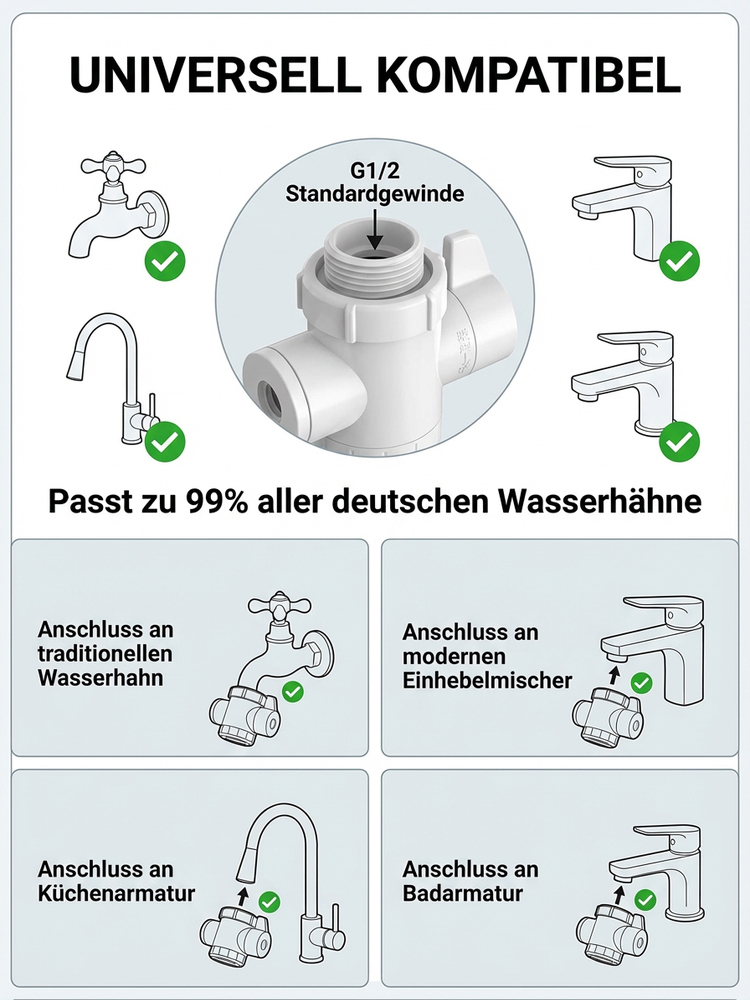 UNIVERSELL KOMPATIBEL

G1/2
Standardgewinde

Passt zu 99% aller deutschen Wasserhähne

Anschluss an traditionellen Wasserhahn

Anschluss an modernen Einhebelmischer

Anschluss an Küchenarmatur

Anschluss an Badarmatur