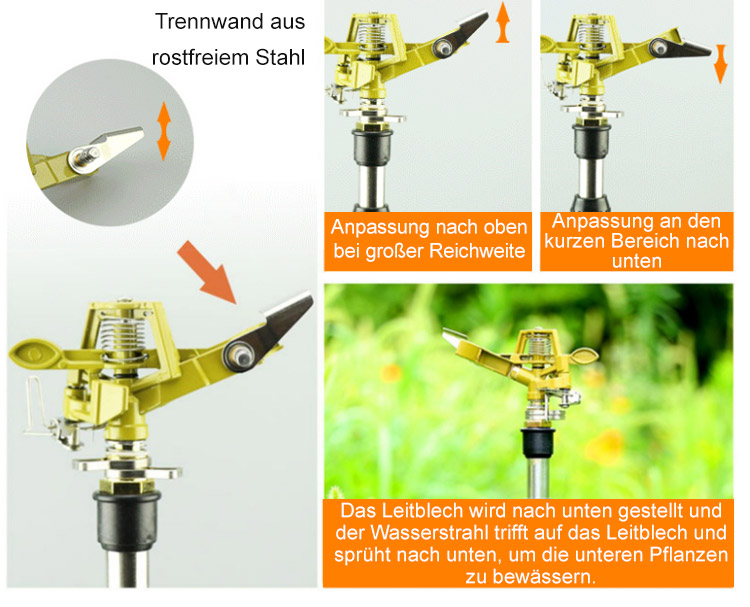 Trennwand aus rostfreiem Stahl

Anpassung nach oben bei großer Reichweite

Anpassung an den kurzen Bereich nach unten

Das Leitblech wird nach unten gestellt und der Wasserstrahl trifft auf das Leitblech und sprüht nach unten, um die unteren Pflanzen zu bewässern.