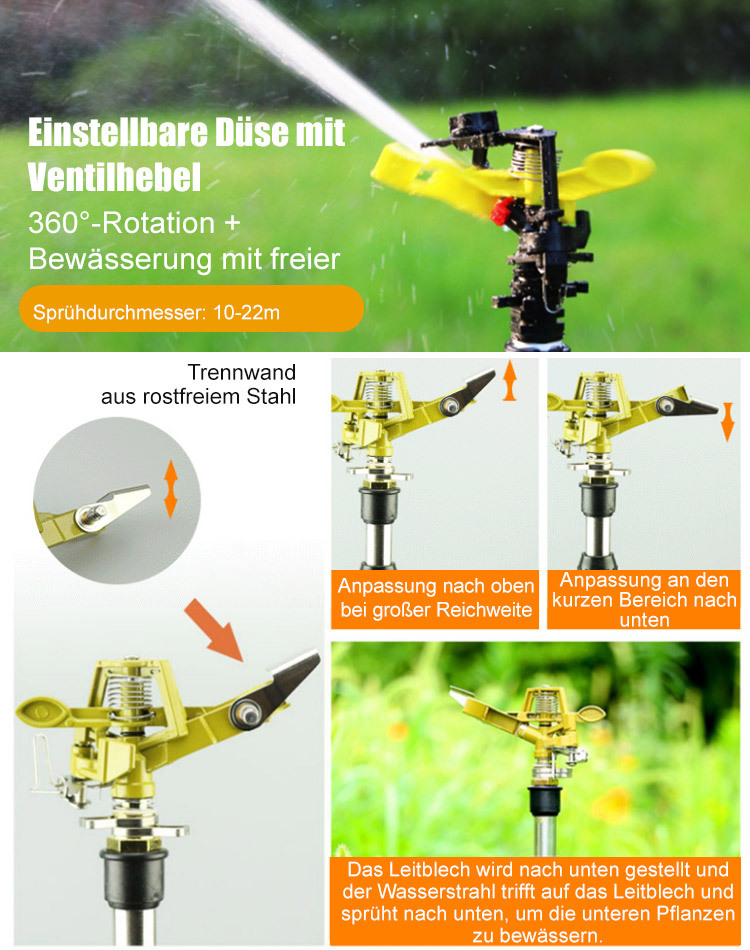 Einstellbare Düse mit Ventilhebel

360°-Rotation + Bewässerung mit freier

Sprühdurchmesser: 10-22m

Trennwand aus rostfreiem Stahl

Anpassung nach oben bei großer Reichweite

Anpassung an den kurzen Bereich nach unten

Das Leitblech wird nach unten gestellt und der Wasserstrahl trifft auf das Leitblech und sprüht nach unten, um die unteren Pflanzen zu bewässern.