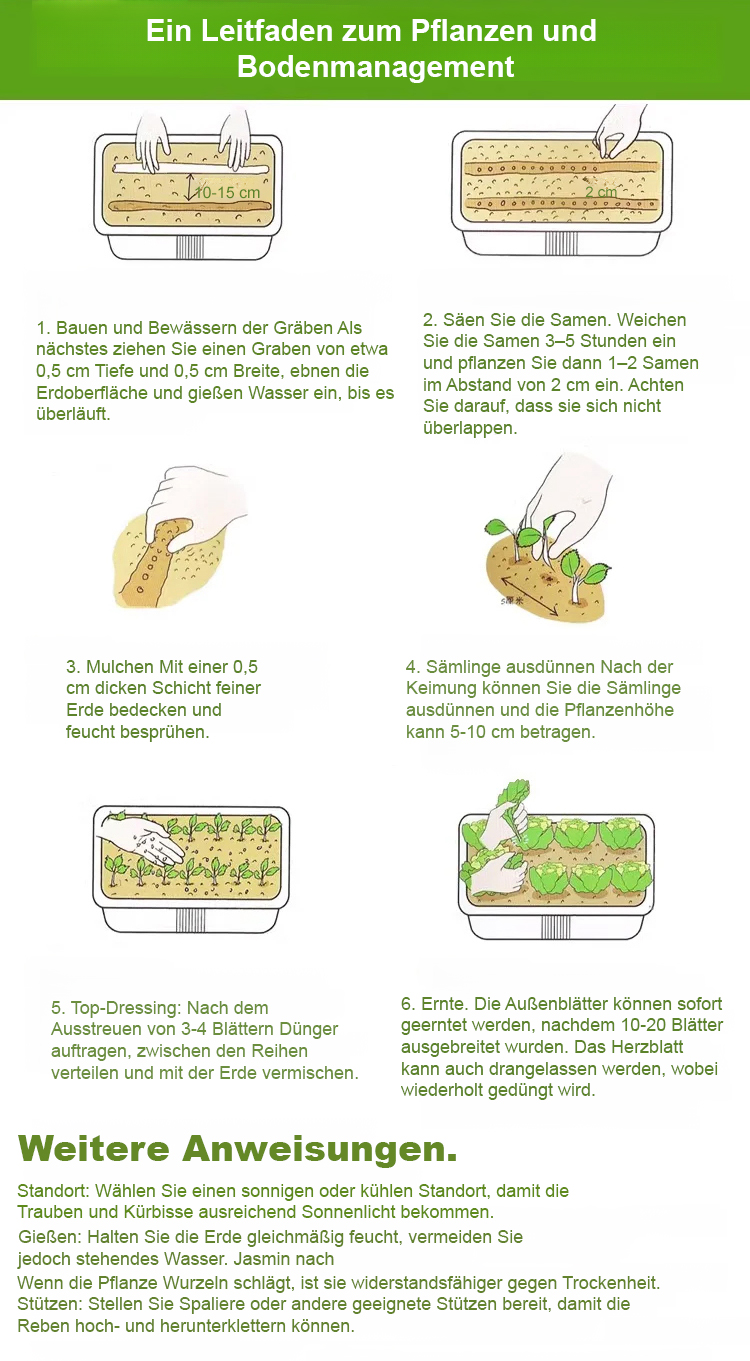 Ein Leitfaden zum Pflanzen und Bodenmanagement

10-15 cm

2 cm

1. Bauen und Bewässern der Gräben Als nächstes ziehen Sie einen Graben von etwa 0,5 cm Tiefe und 0,5 cm Breite, ebnen die Erdoberfläche und gießen Wasser ein, bis es überläuft.

2. Säen Sie die Samen. Weichen Sie die Samen 3–5 Stunden ein und pflanzen Sie dann 1–2 Samen im Abstand von 2 cm ein. Achten Sie darauf, dass sie sich nicht überlappen.

5厘米

3. Mulchen Mit einer 0,5 cm dicken Schicht feiner Erde bedecken und feucht besprühen.

4. Sämlinge ausdünnen Nach der Keimung können Sie die Sämlinge ausdünnen und die Pflanzenhöhe kann 5-10 cm betragen.

5. Top-Dressing: Nach dem Ausstreuen von 3-4 Blättern Dünger auftragen, zwischen den Reihen verteilen und mit der Erde vermischen.

6. Ernte. Die Außenblätter können sofort geerntet werden, nachdem 10-20 Blätter ausgebreitet wurden. Das Herzblatt kann auch drangelassen werden, wobei wiederholt gedüngt wird.

Weitere Anweisungen.

Standort: Wählen Sie einen sonnigen oder kühlen Standort, damit die Trauben und Kürbisse ausreichend Sonnenlicht bekommen.
Gießen: Halten Sie die Erde gleichmäßig feucht, vermeiden Sie jedoch stehendes Wasser. Jasmin nach
Wenn die Pflanze Wurzeln schlägt, ist sie widerstandsfähiger gegen Trockenheit.
Stützen: Stellen Sie Spaliere oder andere geeignete Stützen bereit, damit die Reben hoch- und herunterklettern können.