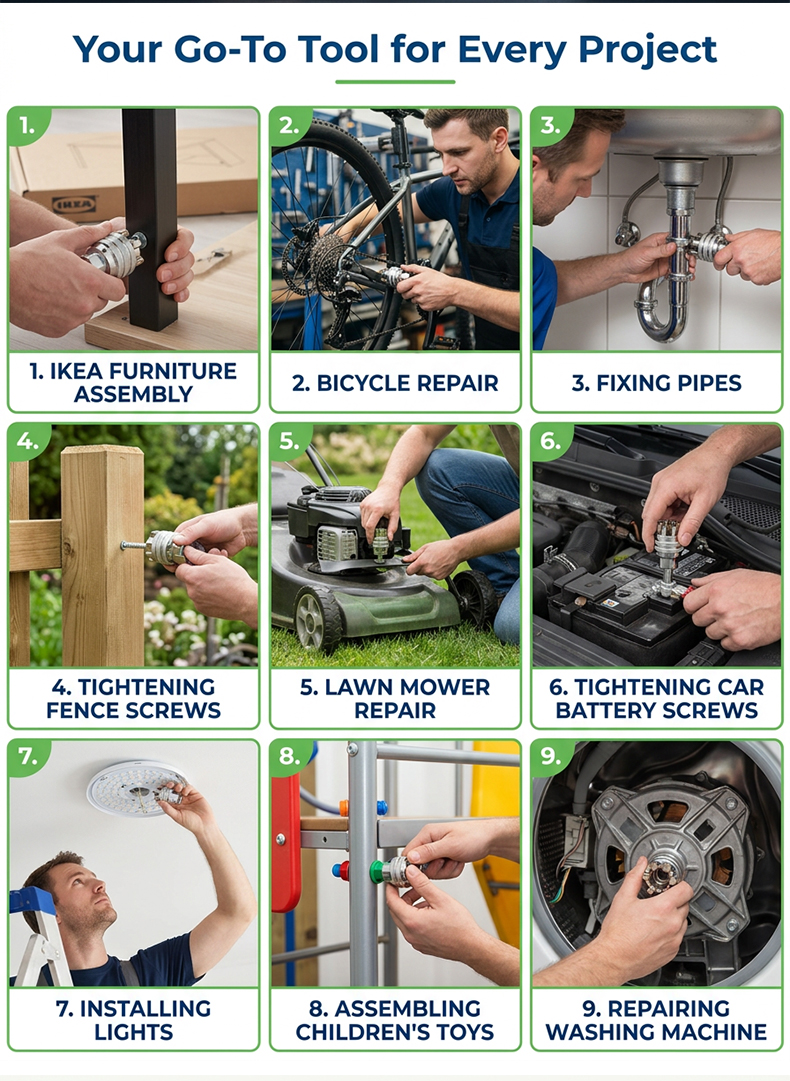 Your Go-To Tool for Every Project

1.
IKEA
1. IKEA FURNITURE ASSEMBLY

2.
2. BICYCLE REPAIR

3.
3. FIXING PIPES

4.
4. TIGHTENING FENCE SCREWS

5.
5. LAWN MOWER REPAIR

6.
6. TIGHTENING CAR BATTERY SCREWS

7.
7. INSTALLING LIGHTS

8.
8. ASSEMBLING CHILDREN'S TOYS

9.
9. REPAIRING WASHING MACHINE