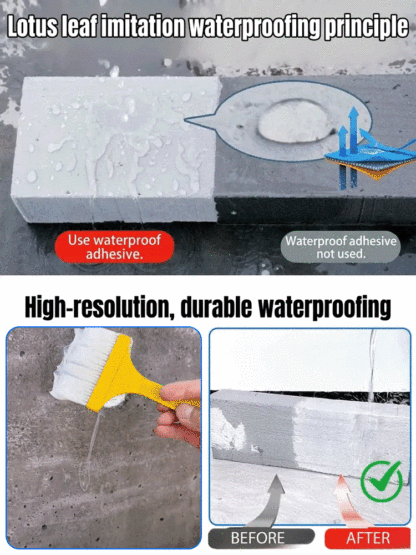 Lotus leaf imitation waterproofing principle

Use waterproof adhesive.

Waterproof adhesive not used.

High-resolution, durable waterproofing

BEFORE

AFTER