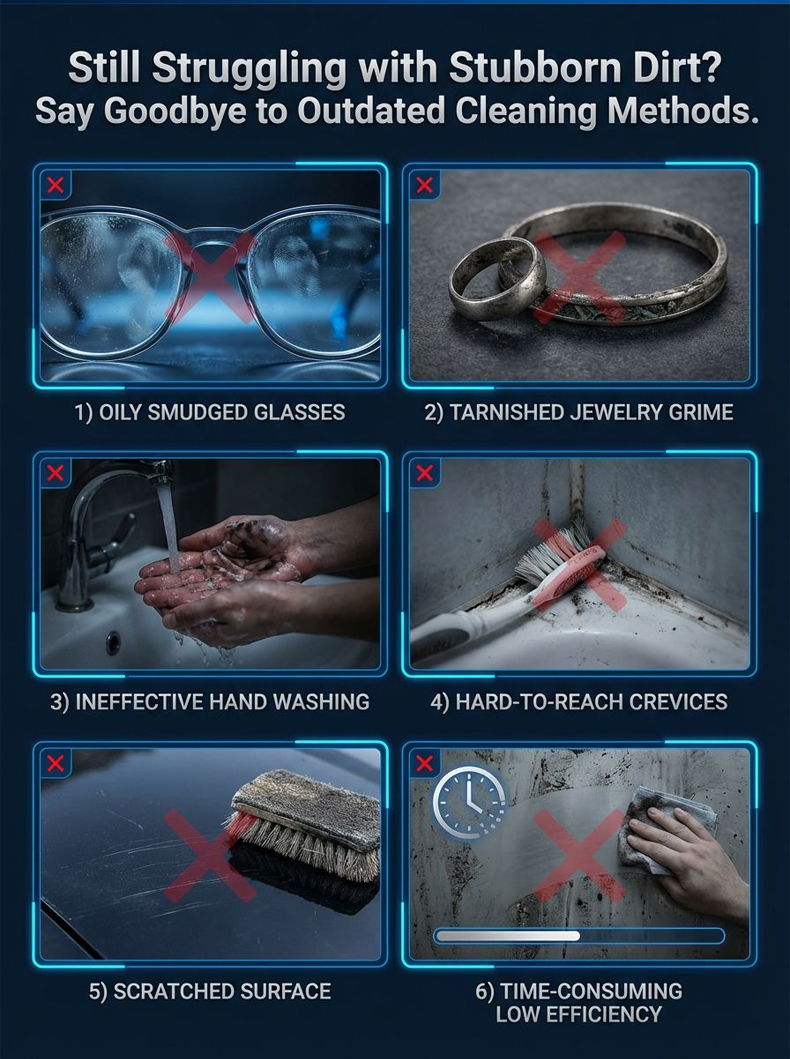 Still Struggling with Stubborn Dirt?
Say Goodbye to Outdated Cleaning Methods.

1) OILY SMUDGED GLASSES

2) TARNISHED JEWELRY GRIME

3) INEFFECTIVE HAND WASHING

4) HARD-TO-REACH CREVICES

5) SCRATCHED SURFACE

6) TIME-CONSUMING LOW EFFICIENCY