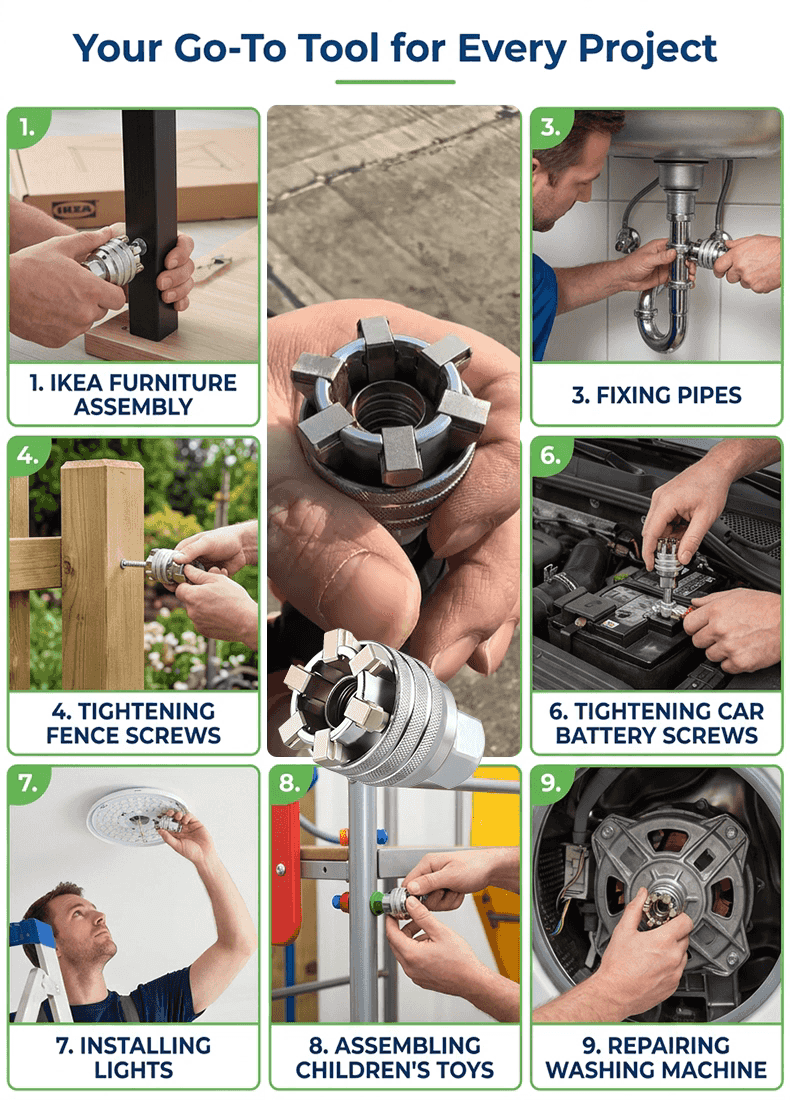 Your Go-To Tool for Every Project

1.

IKEA

1. IKEA FURNITURE ASSEMBLY

3.

3. FIXING PIPES

4.

4. TIGHTENING FENCE SCREWS

6.

6. TIGHTENING CAR BATTERY SCREWS

7.

7. INSTALLING LIGHTS

8.

8. ASSEMBLING CHILDREN'S TOYS

9.

9. REPAIRING WASHING MACHINE